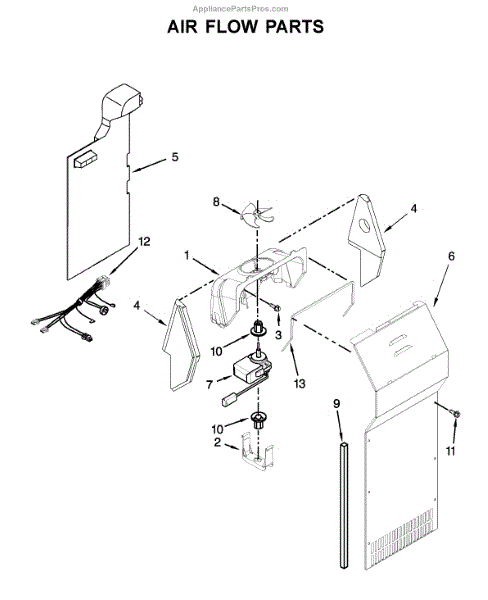 AppliancePartsPros.com

AIR FLOW PARTS

5

8

4

12

1

6

4

3

10

13

7

9

10

2

11