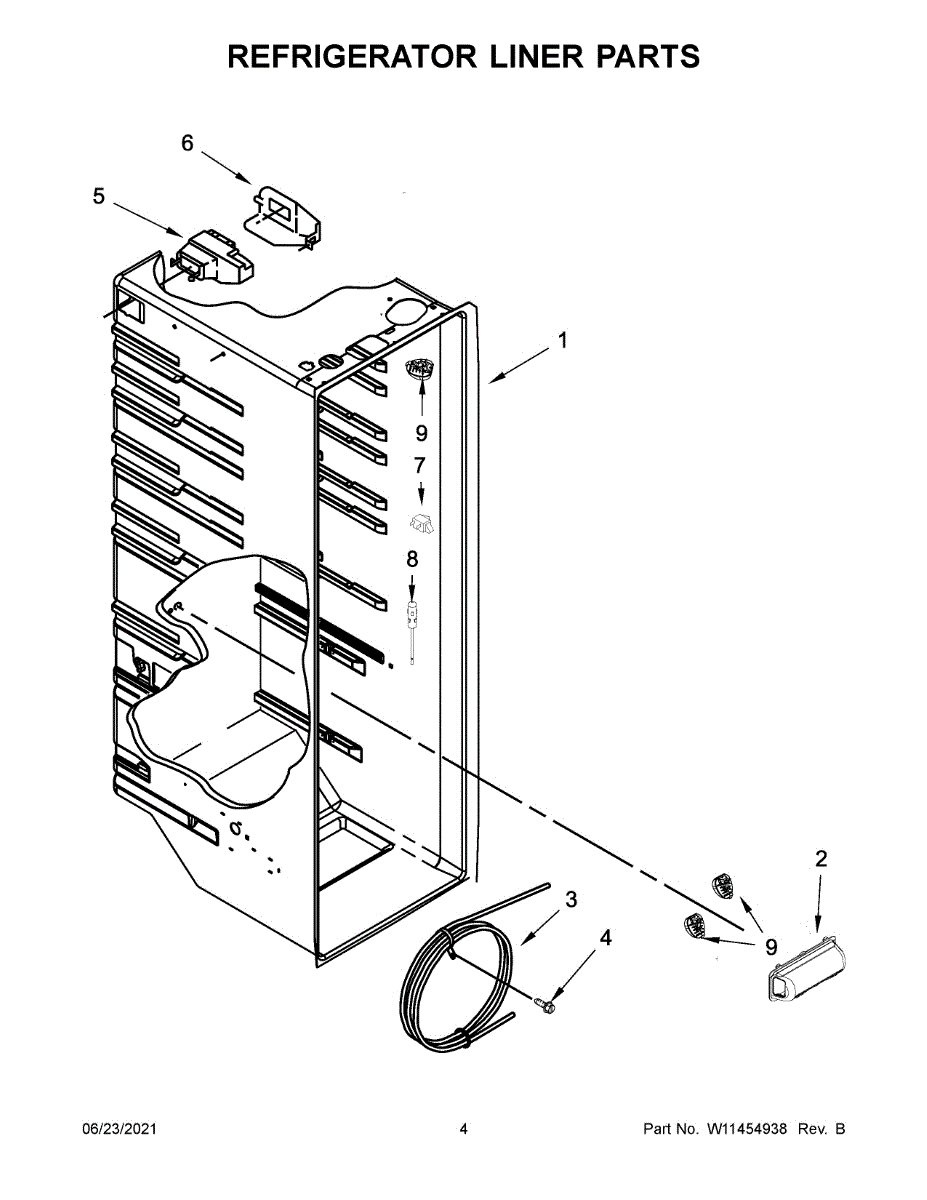 REFRIGERATOR LINER PARTS

6

5

1

9

7

8

2

3

4

9

06/23/2021 4 Part No. W11454938 Rev. B