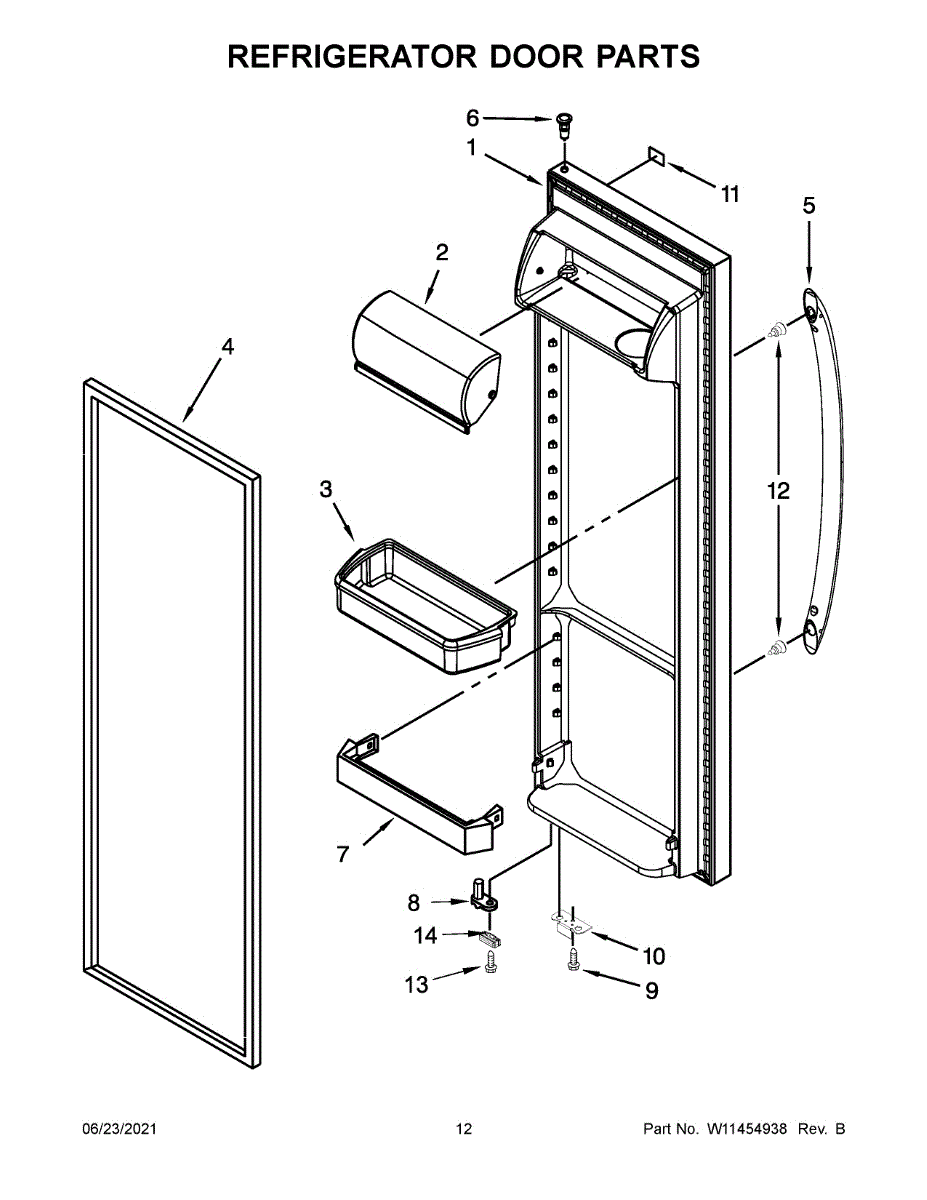 REFRIGERATOR DOOR PARTS

6
1
11
5
2
4
3
12
7
8
14
10
13
9

06/23/2021 12 Part No. W11454938 Rev. B