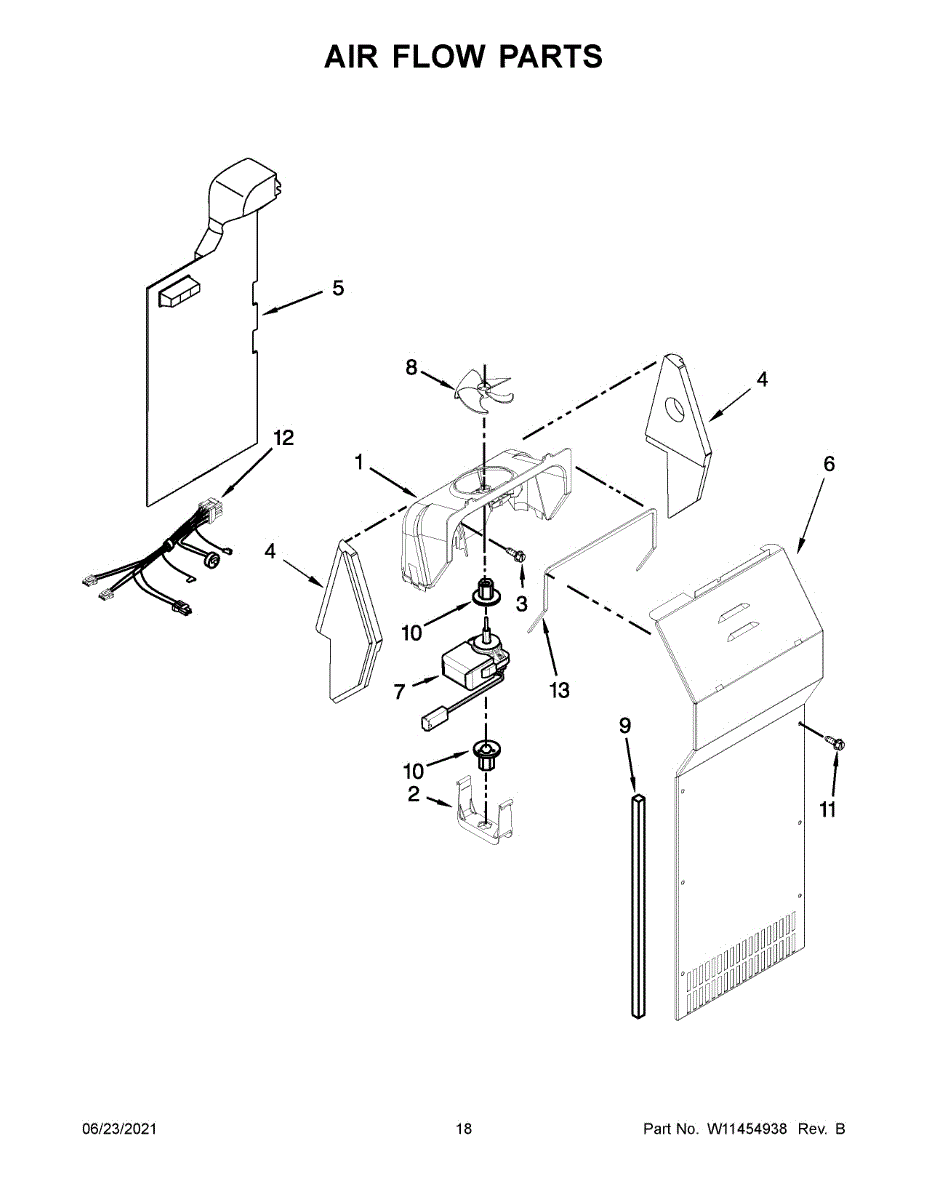 AIR FLOW PARTS

5

8

4

12

1

6

4

3

10

13

7

9

10

2

11

06/23/2021

18

Part No. W11454938 Rev. B