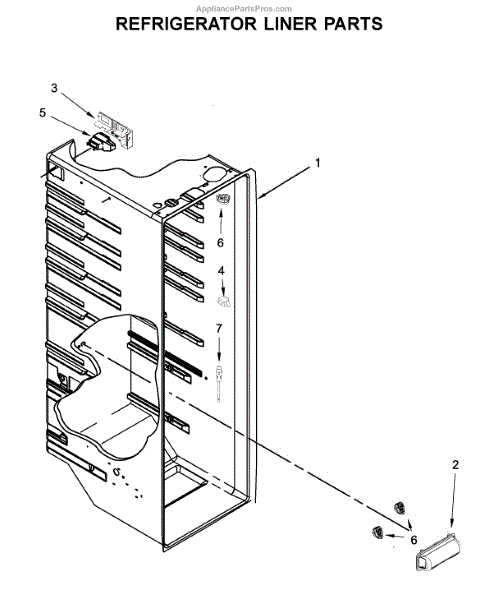 AppliancePartsPros.com
REFRIGERATOR LINER PARTS

3
5
1
6
4
7
2
6