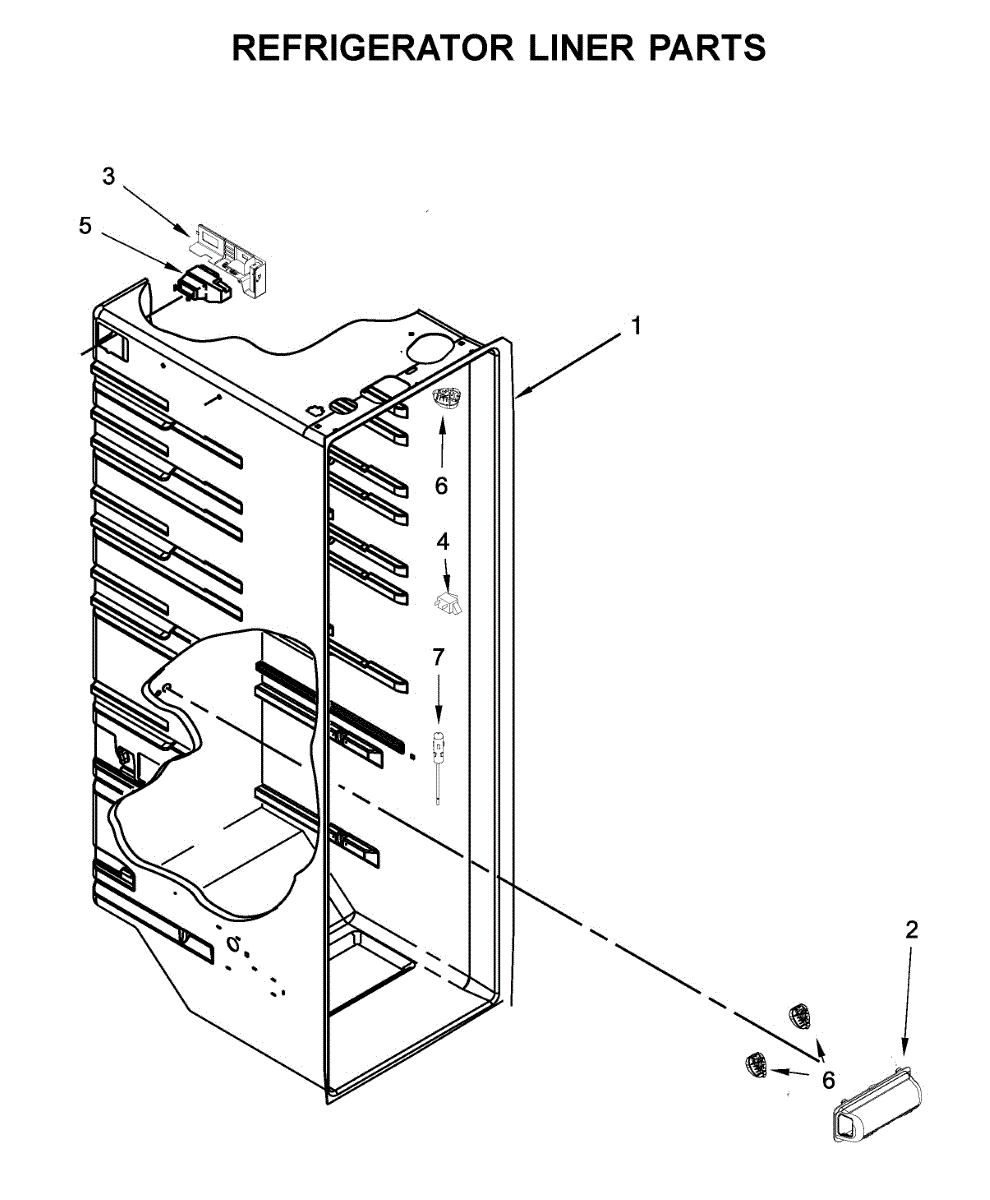 REFRIGERATOR LINER PARTS

3

5

1

6

4

7

2

6