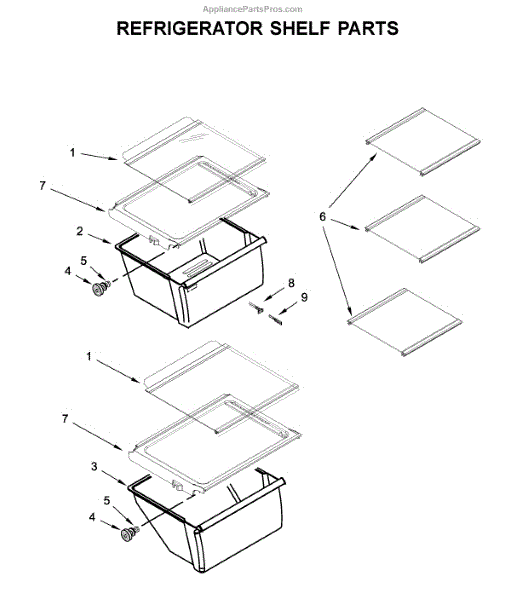 AppliancePartsPros.com

REFRIGERATOR SHELF PARTS

1
7
2
5
4
8
9
6
1
7
3
5
4