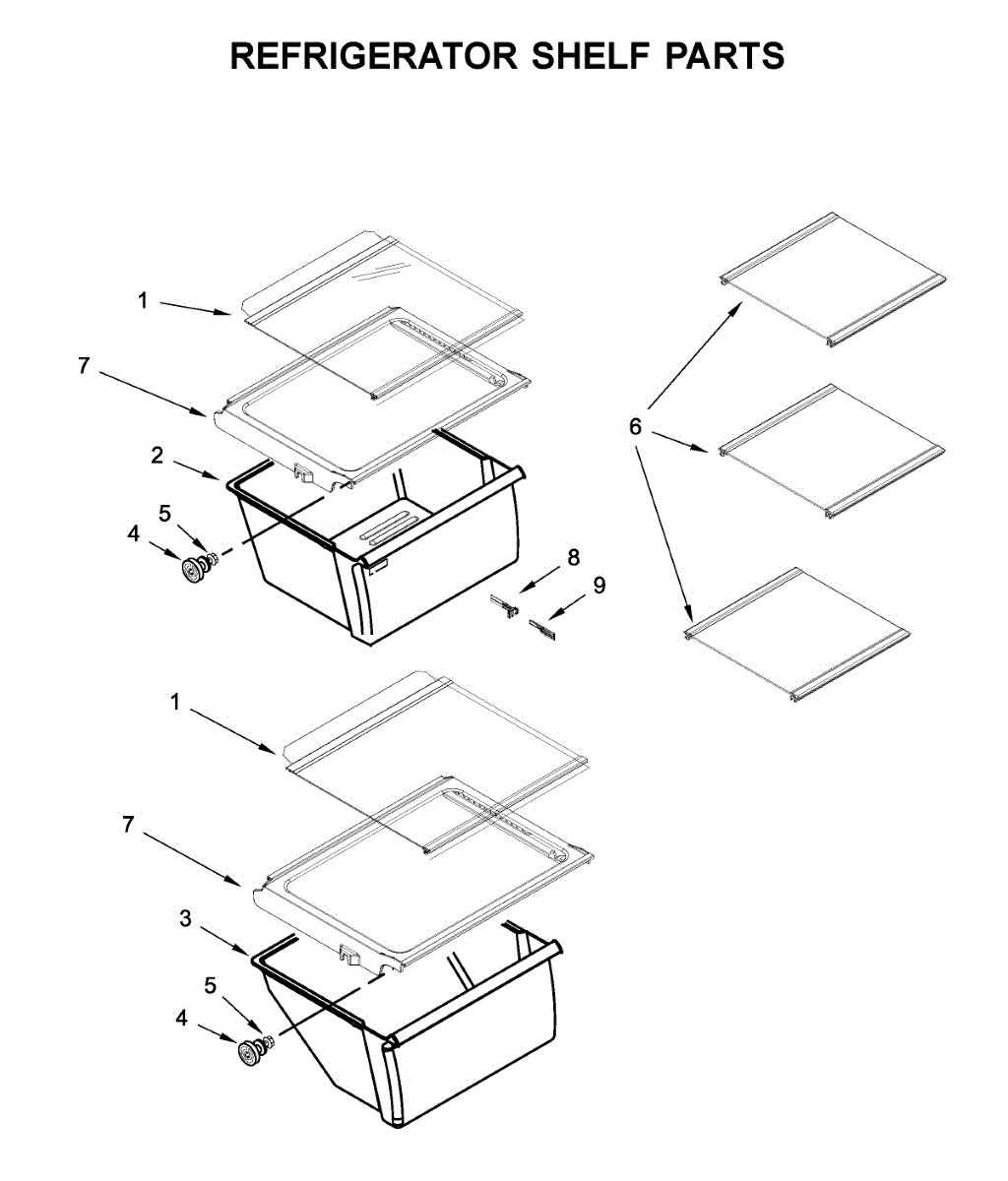 REFRIGERATOR SHELF PARTS

1
7
2
5
4
8
9
6
1
7
3
5
4