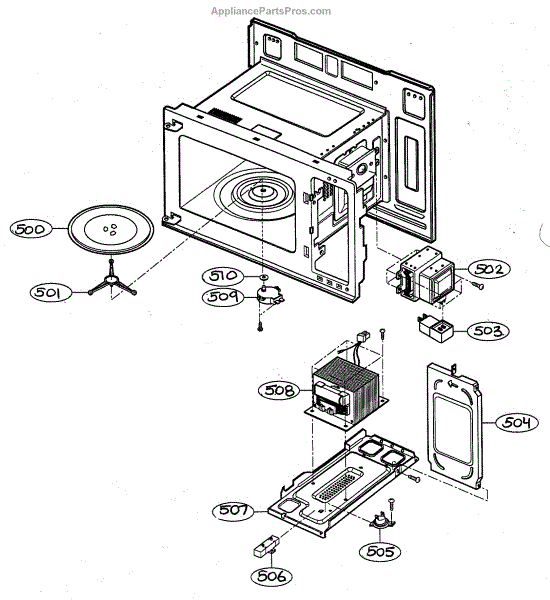 AppliancePartsPros.com

500
501
510
509
502
503
508
504
507
505
506