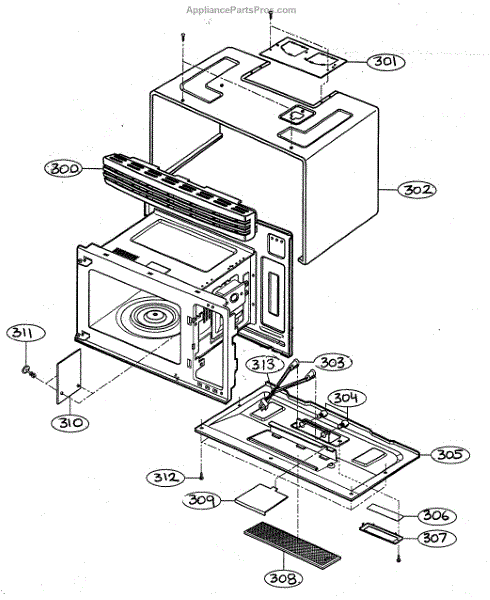 AppliancePartsPros.com

301

300

302

311

313

303

304

310

305

312

309

306

307

308