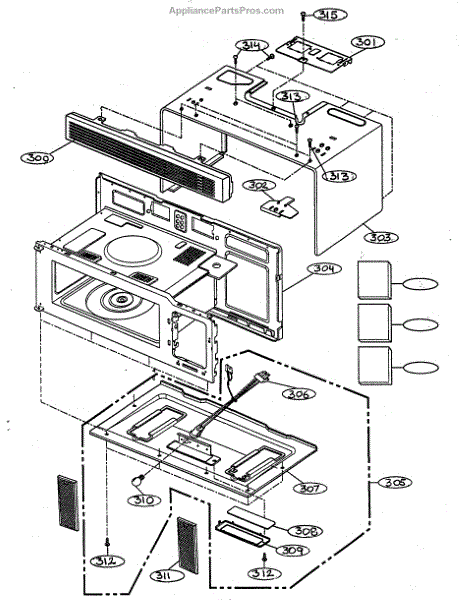 AppliancePartsPros.com

315
314
301
313
300
313
302
303
304
306
307
305
310
308
309
312
311
312