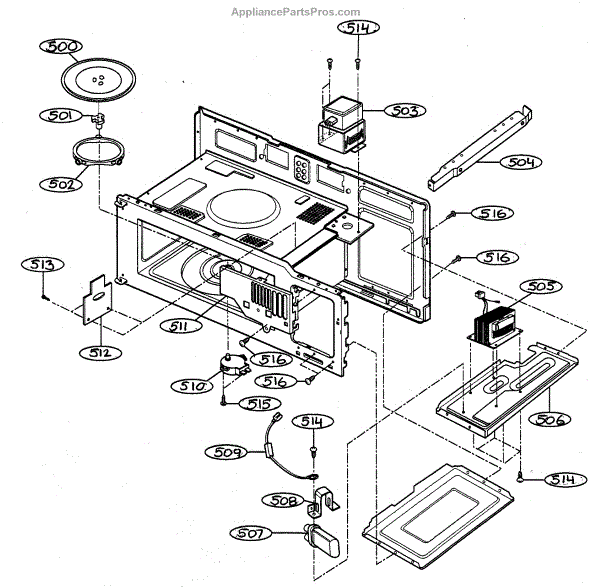 AppliancePartsPros.com

514
500
503
501
504
502
516
516
513
505
511
512
516
510
516
515
506
514
509
514
508
507