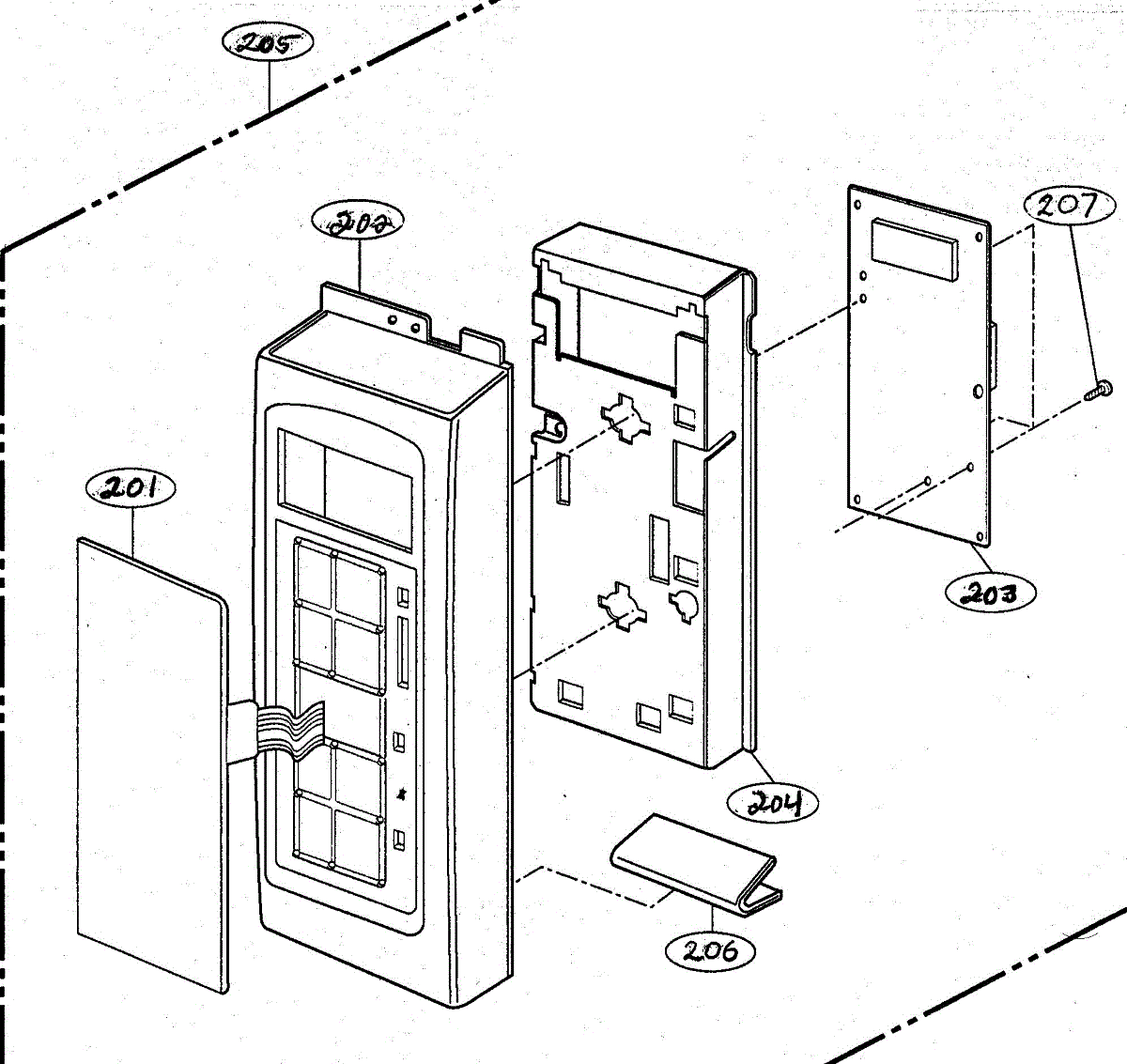 205
202
207
201
203
204
206