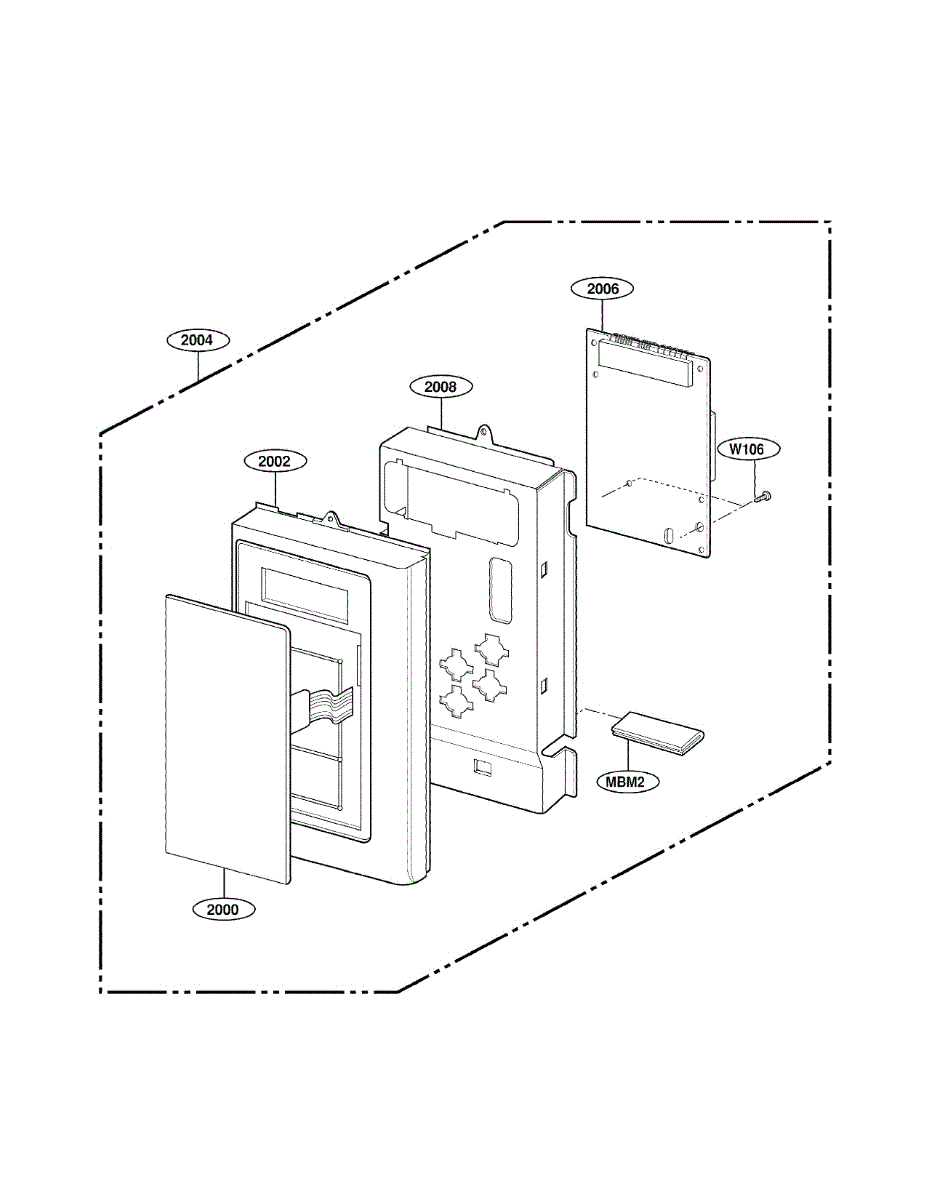 2006

2004

2008

W106

2002

MBM2

2000