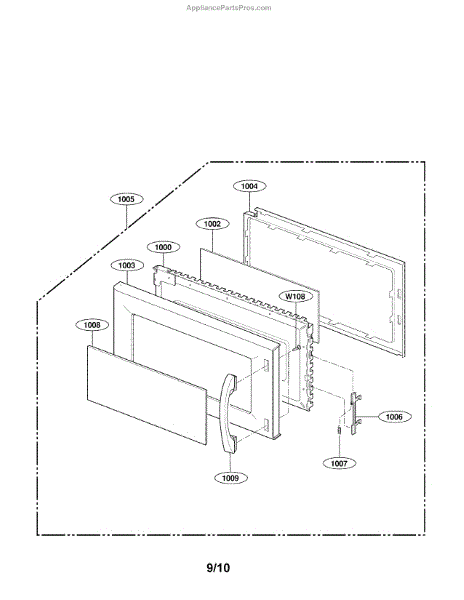 AppliancePartsPros.com

1005

1004

1002

1000

1003

W108

1008

1006

1007

1009

9/10