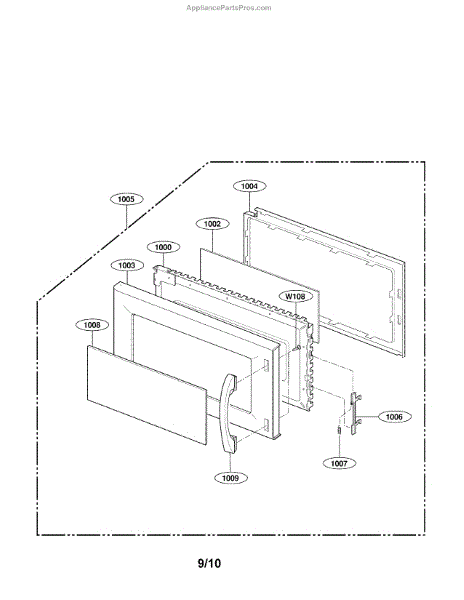 AppliancePartsPros.com

1005
1004
1002
1000
1003
W108
1008
1006
1007
1009

9/10