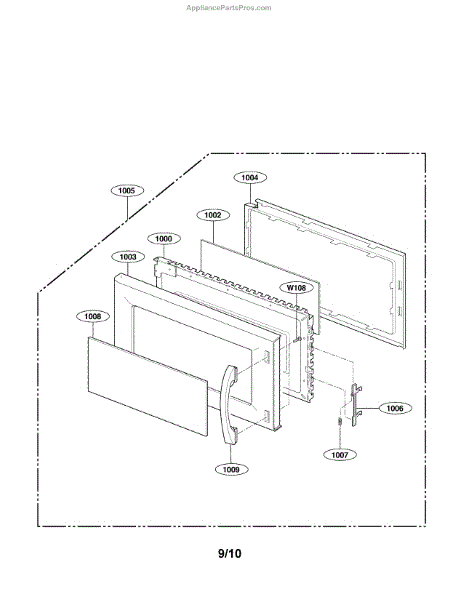 AppliancePartsPros.com

1005

1004

1002

1000

1003

W108

1008

1006

1007

1009

9/10