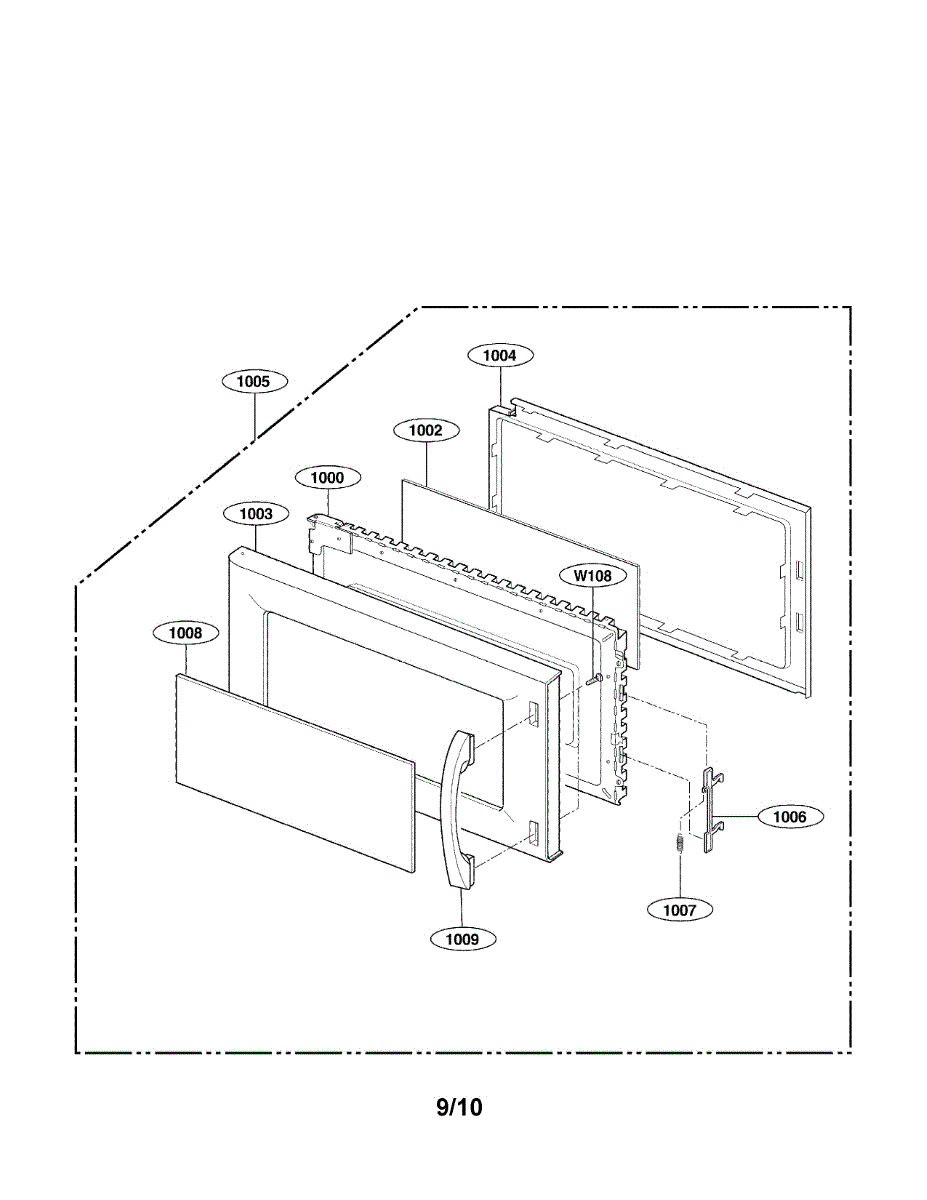 1004

1005

1002

1000

1003

W108

1008

1006

1007

1009

9/10