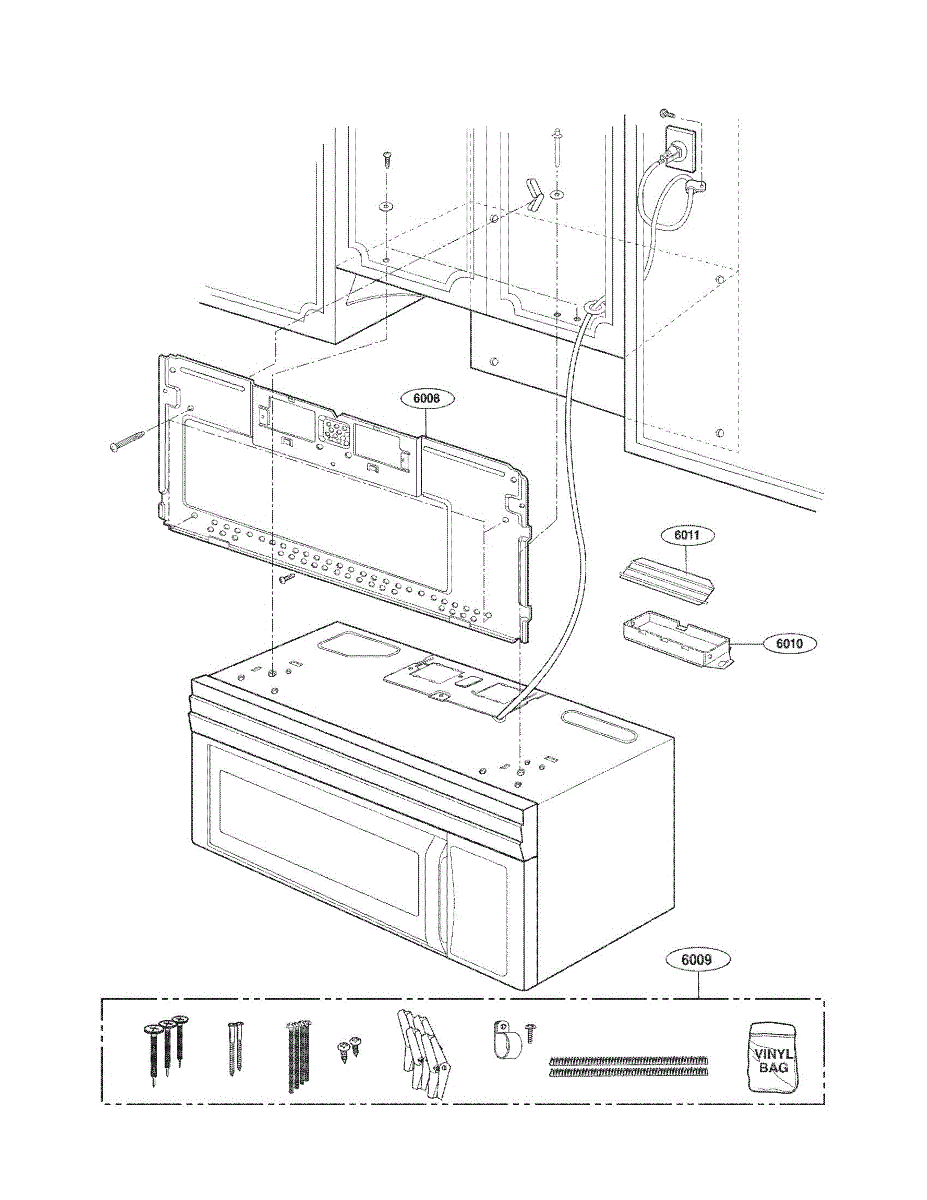 6008

6011

6010

6009

VINYL BAG