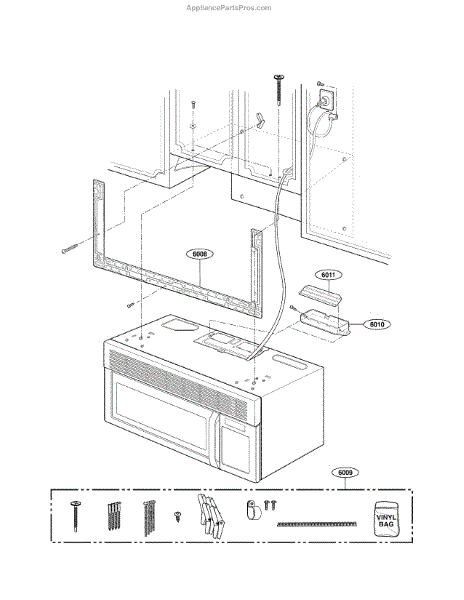 AppliancePartsPros.com

6008

6011

6010

6009

VINYL BAG