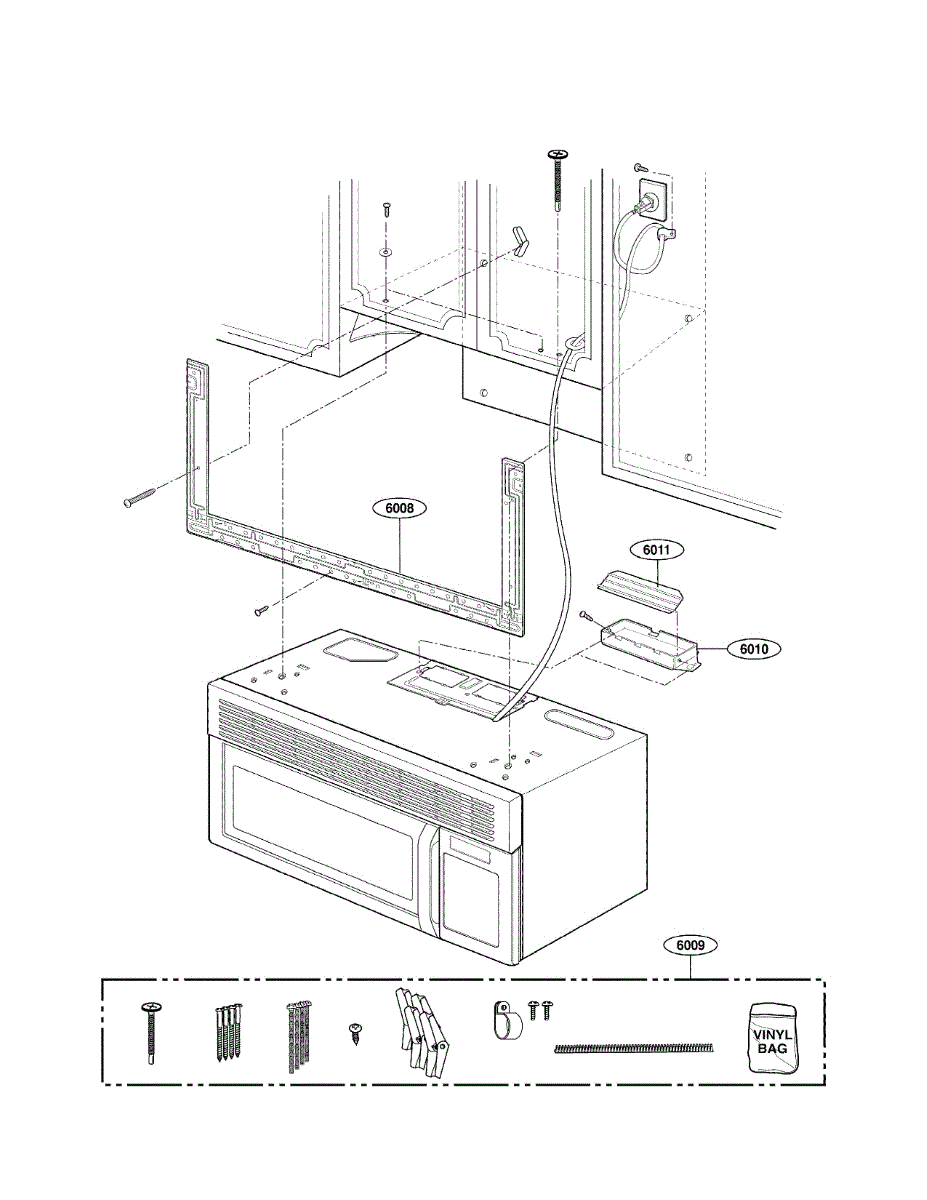 6008

6011

6010

6009

VINYL BAG