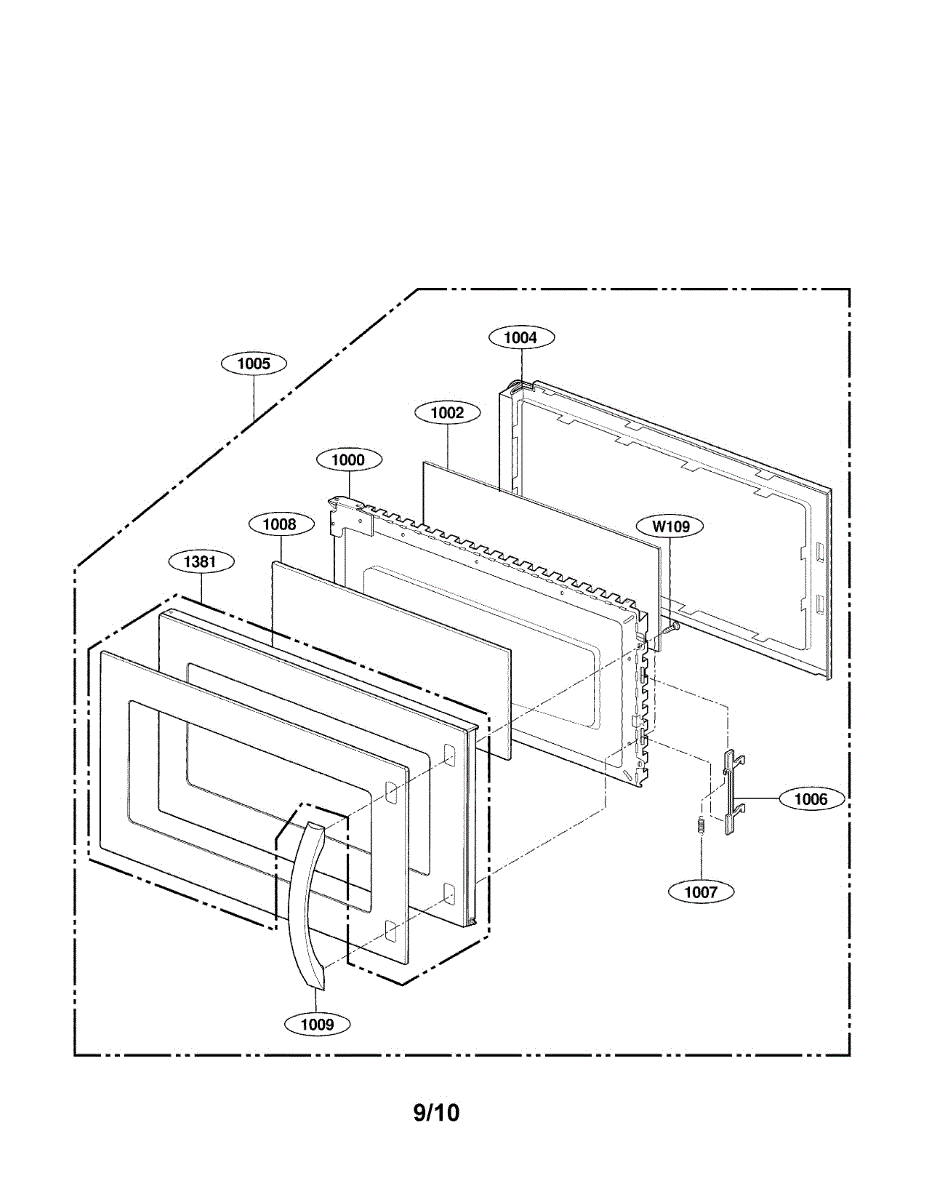 1004

1005

1002

1000

W109

1008

1381

1006

1007

1009

9/10