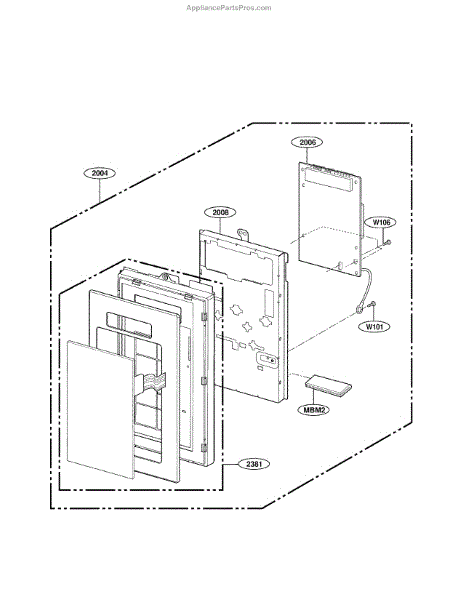 AppliancePartsPros.com

2006

2004

2008

W106

W101

MBM2

2381