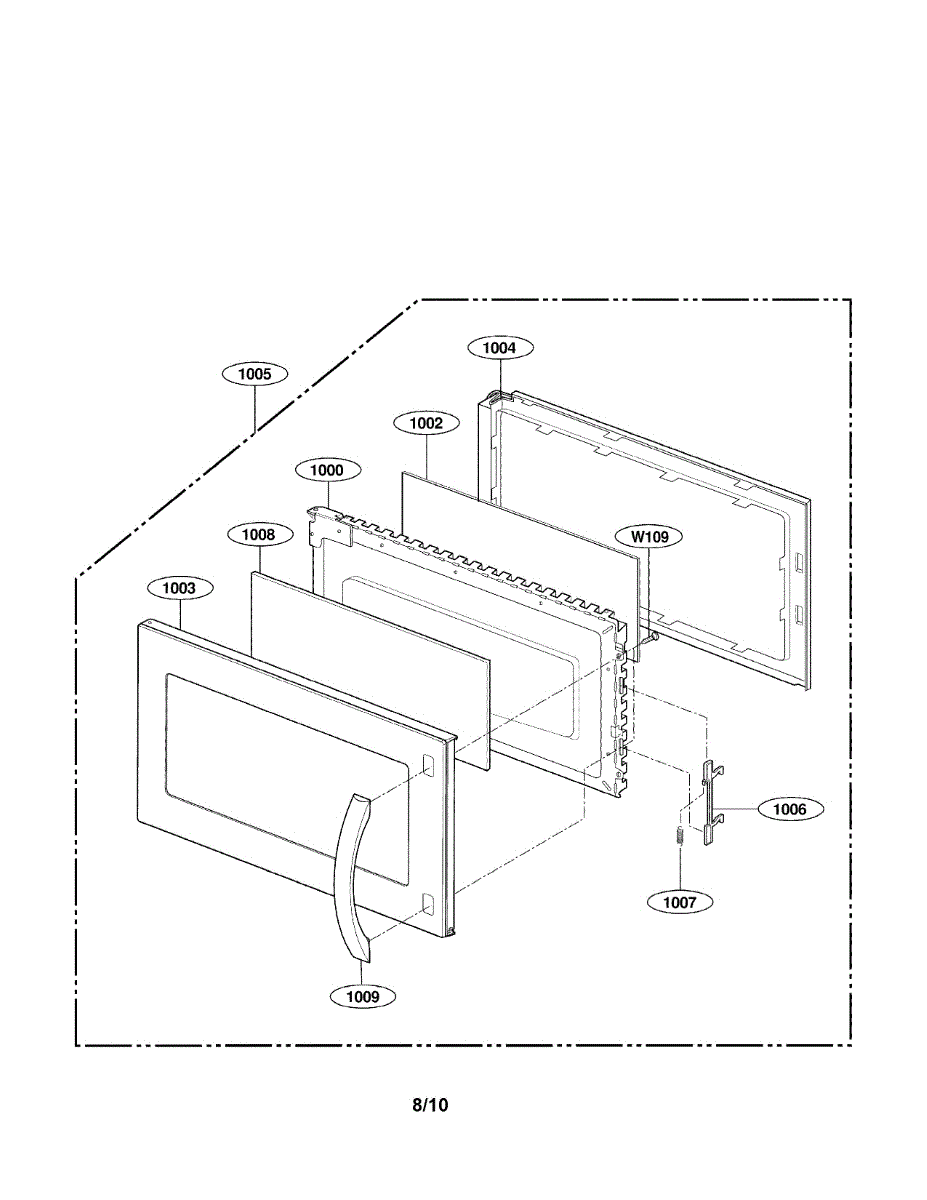 1004

1005

1002

1000

W109

1008

1003

1006

1007

1009

8/10