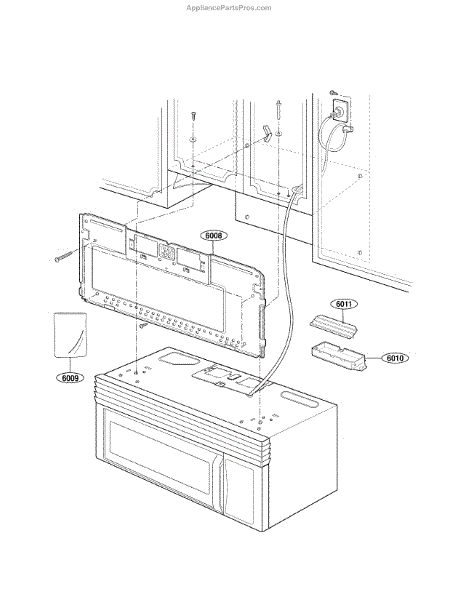 AppliancePartsPros.com

6008

6011

6010

6009