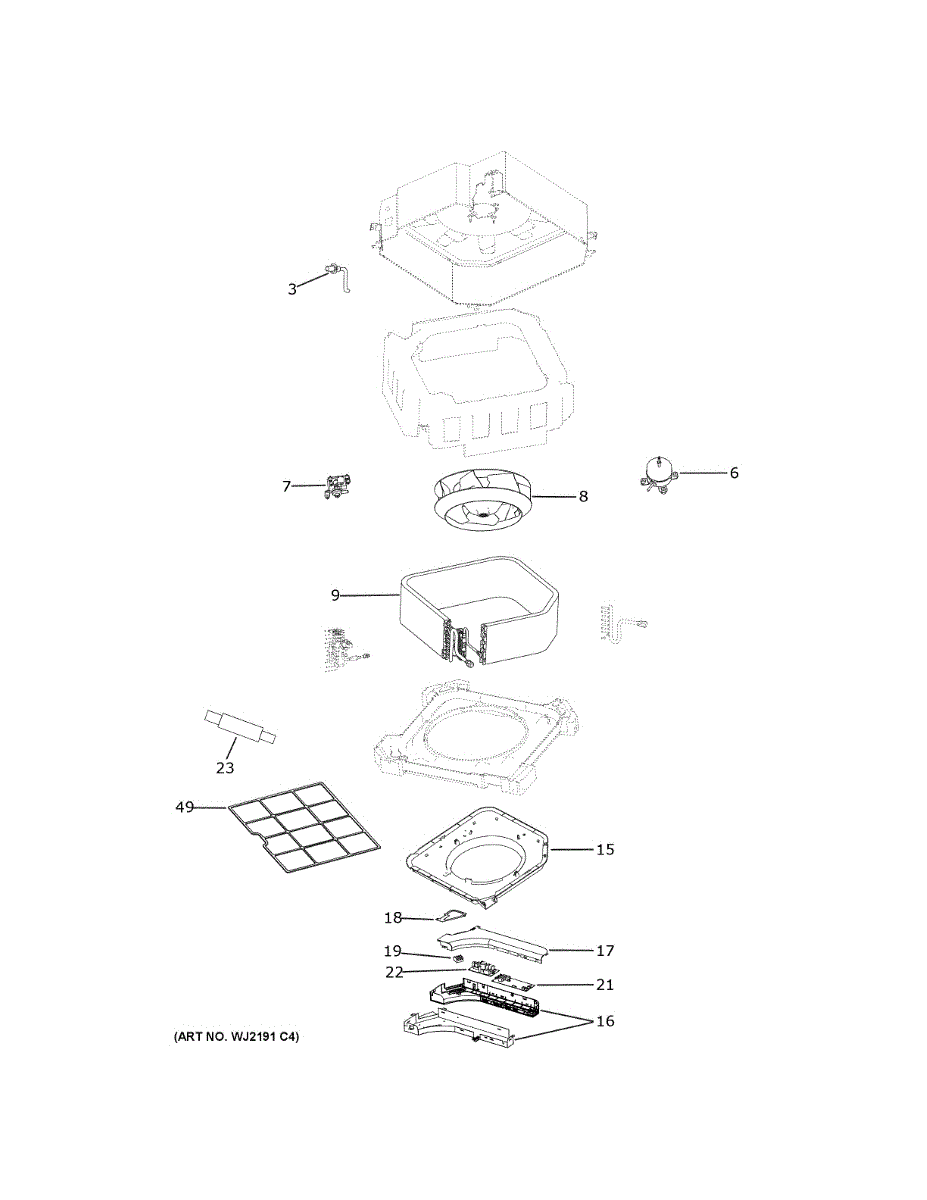 3

7

8

6

9

23

49

15

18

17

19

22

21

16

(ART NO. WJ2191 C4)