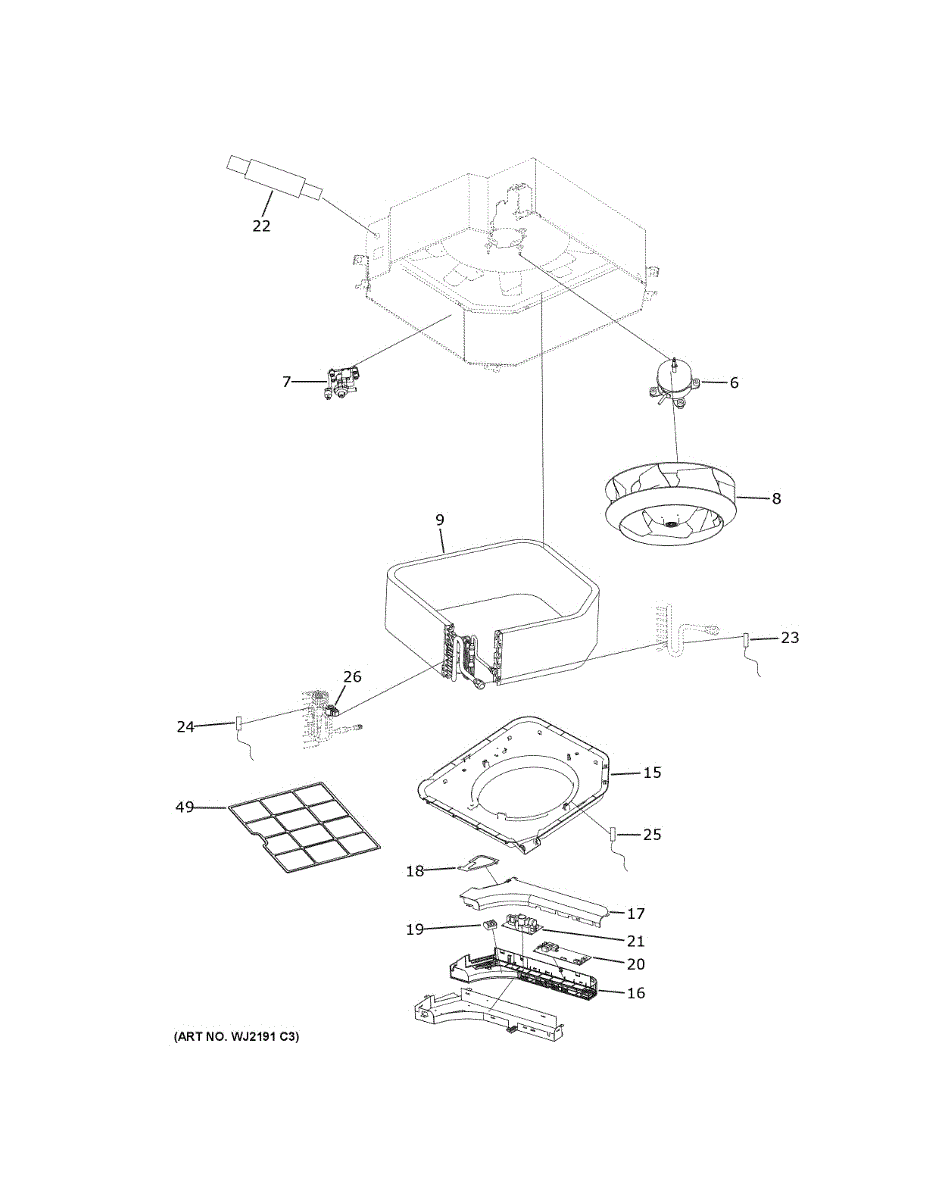 22

7

6

8

9

23

26

24

15

49

25

18

17

19

21

20

16

(ART NO. WJ2191 C3)