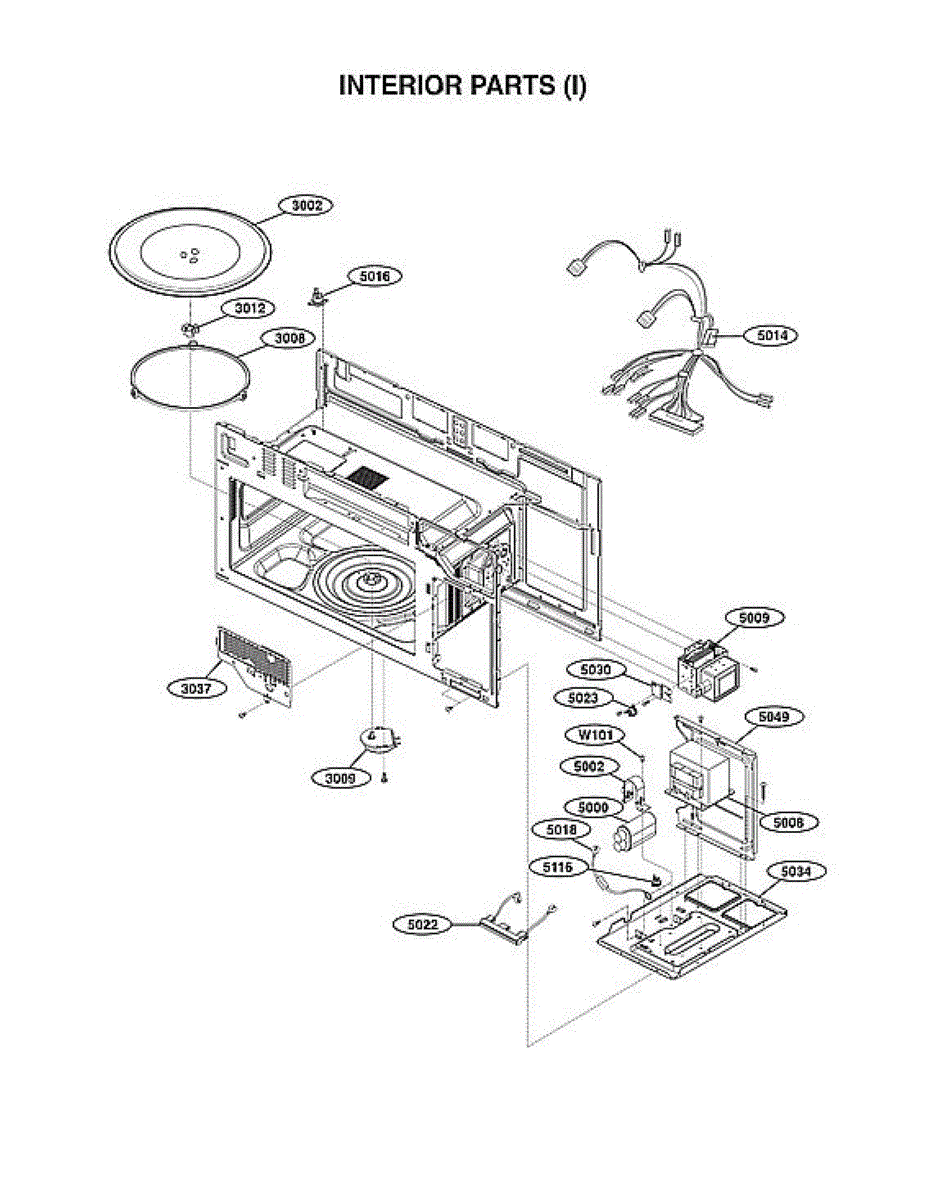 INTERIOR PARTS (I)

3002
5016
3012
3008
5014
5009
5030
5023
3037
5049
W101
5002
3009
5000
5008
5018
5116
5034
5022