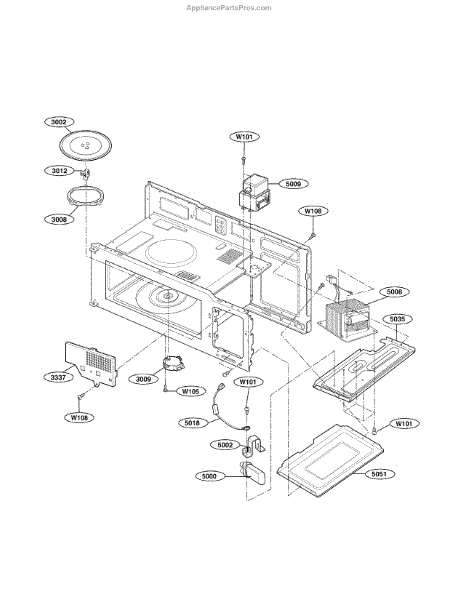 AppliancePartsPros.com

3002
W101
3012
5009
3008
W108
5008
5035
3337
3009
W105
W101
W108
5018
W101
5002
5000
5051