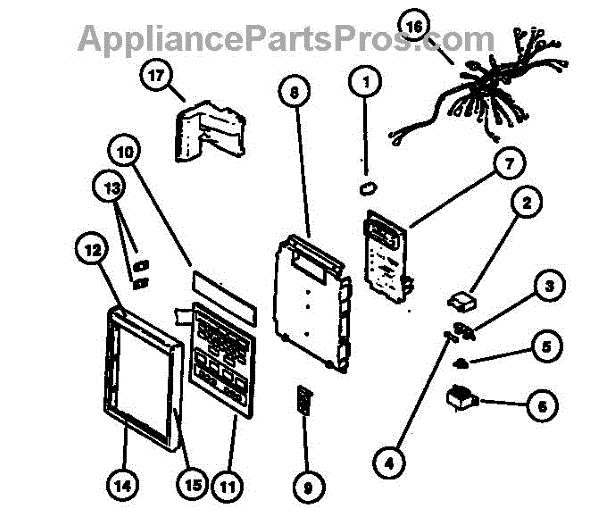 AppliancePartsPros.com

16
17
8
1
10
7
13
2
12
3
5
6
4
14
15
11
9