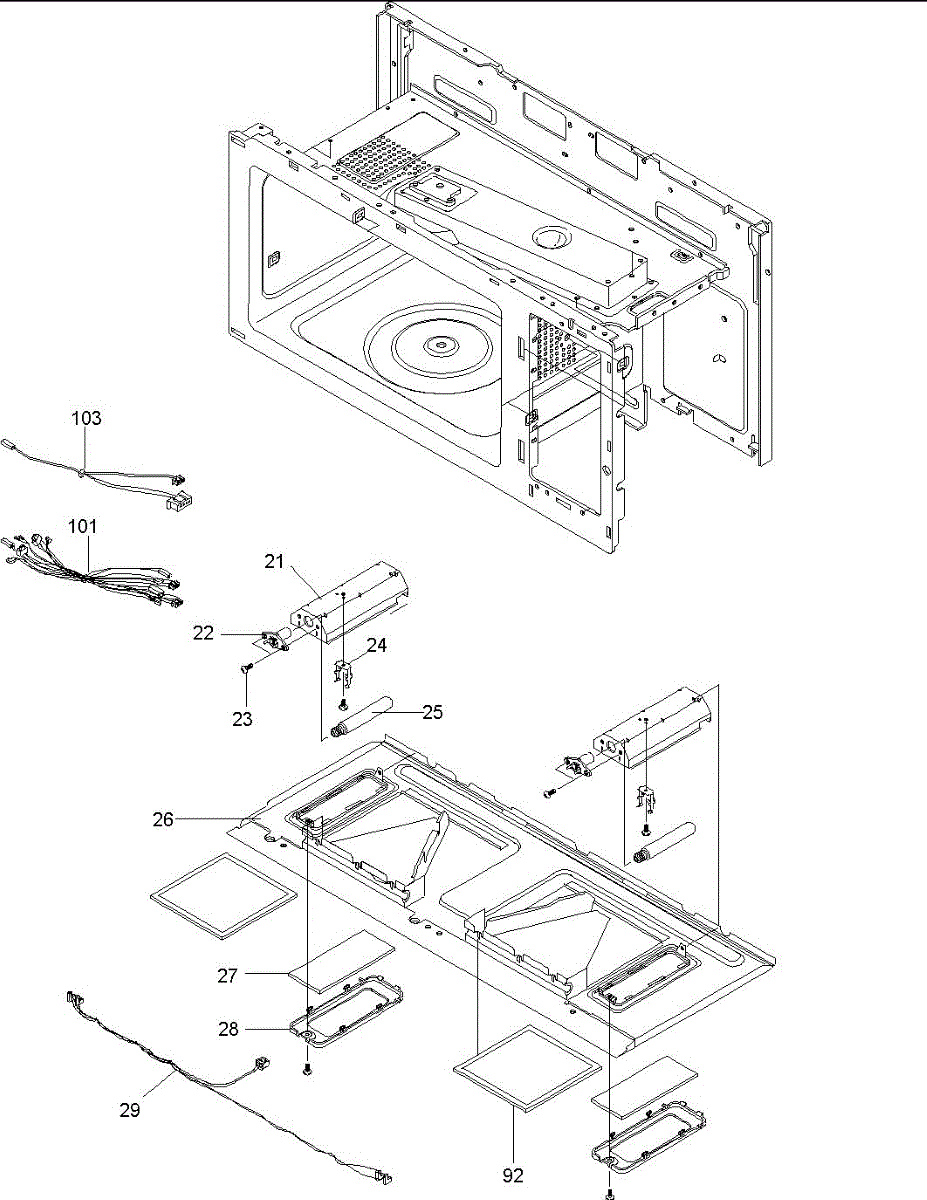 103
101
21
22
24
23
25
26
27
28
29
92