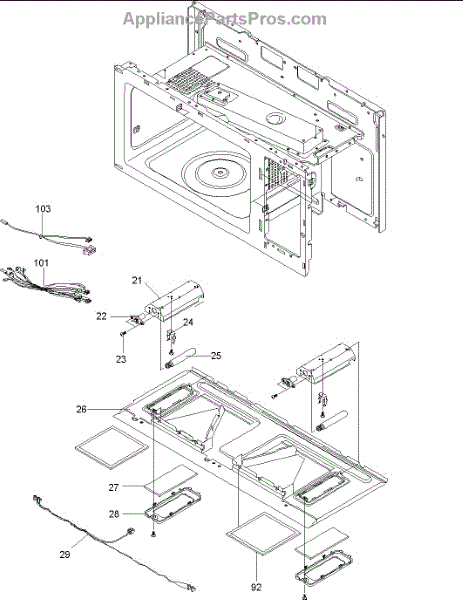 AppliancePartsPros.com

103

101

21

22

24

23

25

26

27

28

29

92