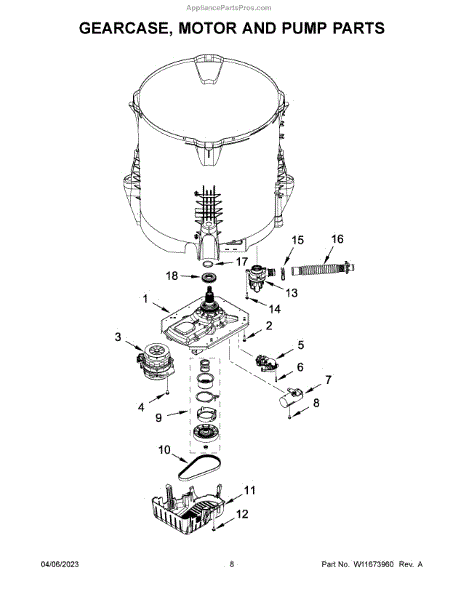 AppliancePartsPros.com

GEARCASE, MOTOR AND PUMP PARTS

15
16
17
18
13
14
1
2
3
5
6
7
8
4
9
10
11
12

04/06/2023 - 8 - Part No. W11673960 Rev. A