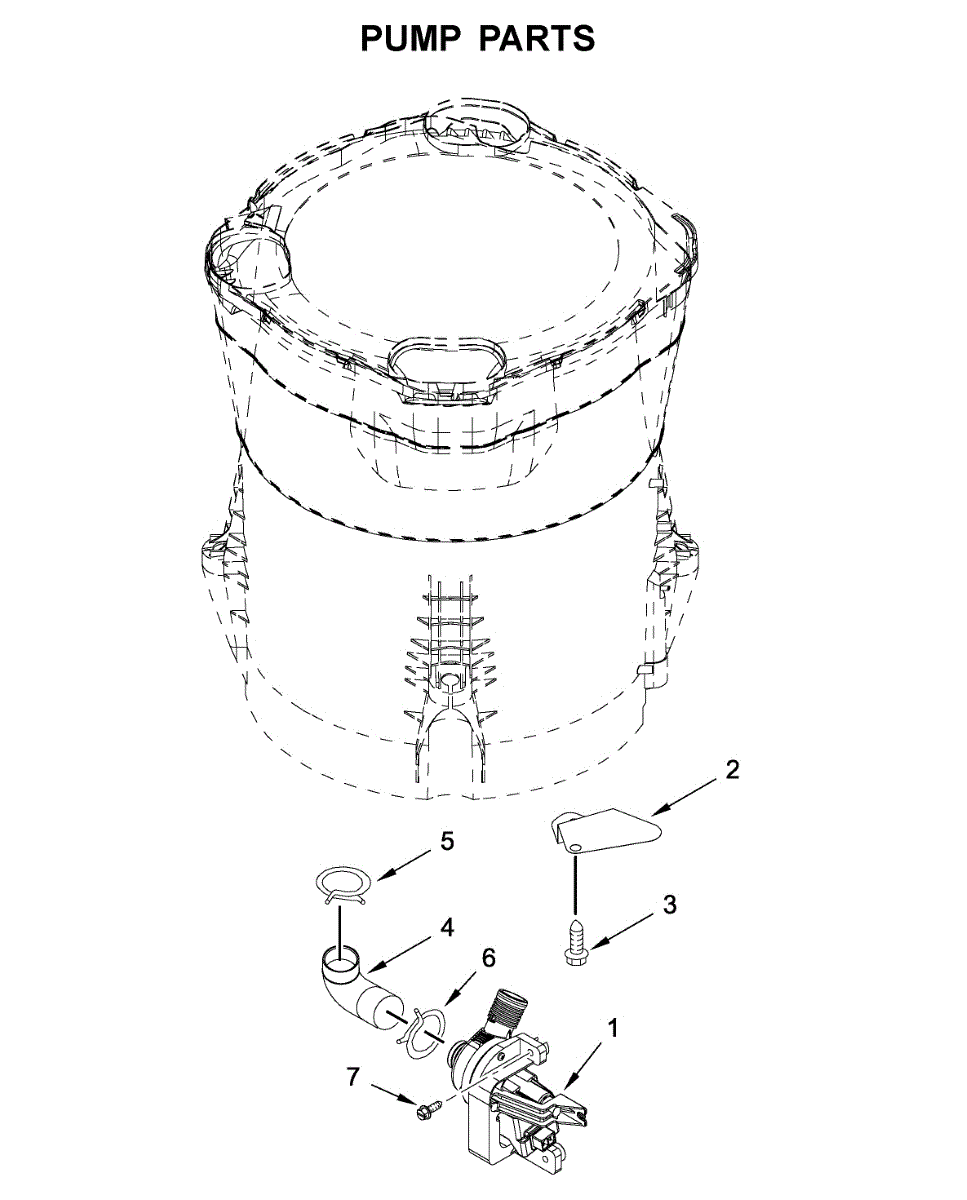 PUMP PARTS

2

5

3

4

6

1

7