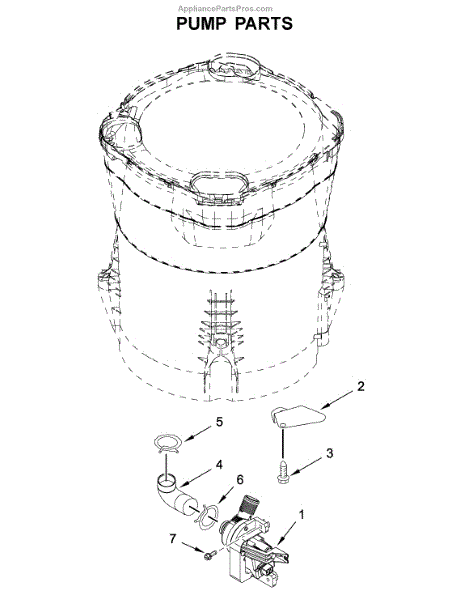 AppliancePartsPros.com
PUMP PARTS

2
5
3
4
6
1
7