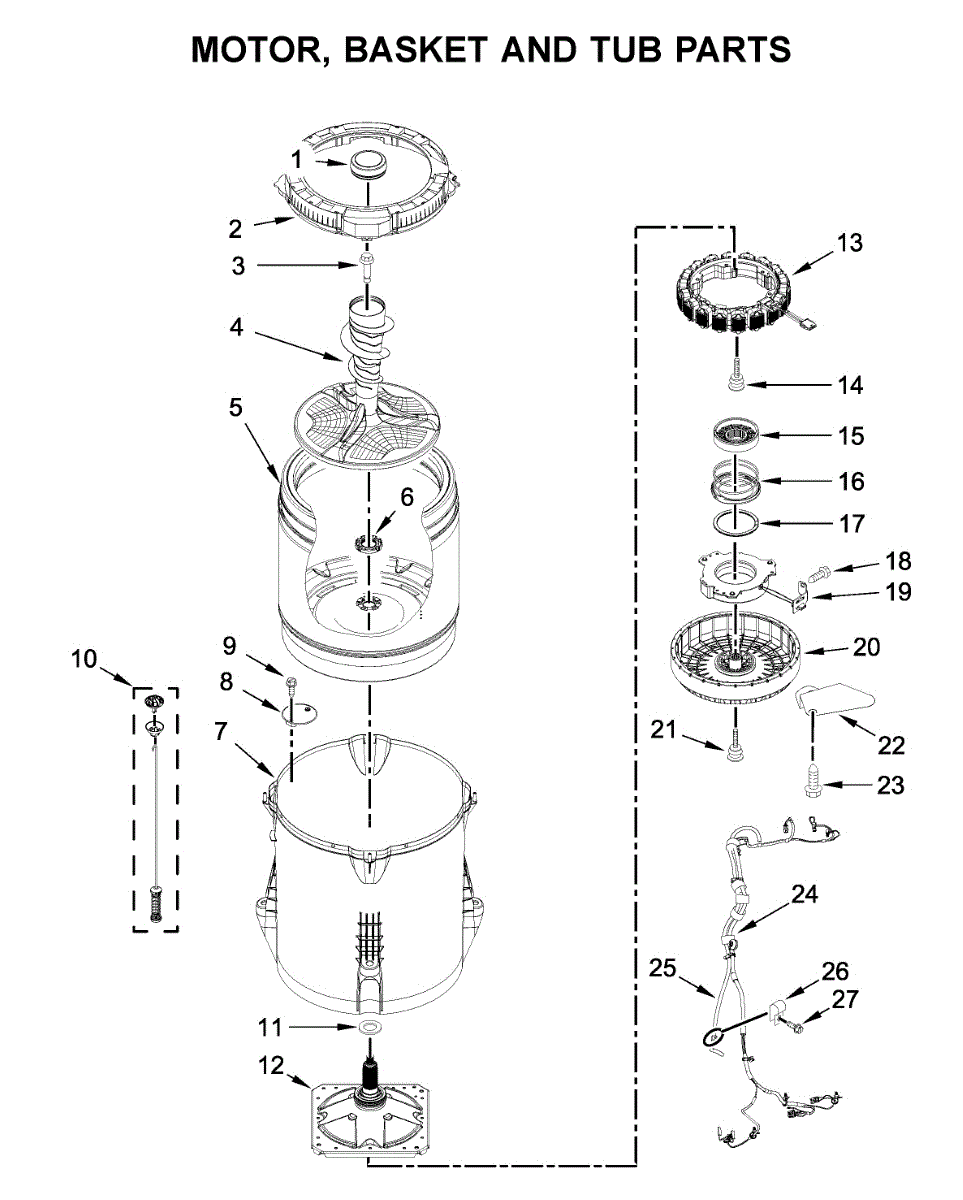 MOTOR, BASKET AND TUB PARTS

1
2
3
4
5
6
9
8
7
10
11
12
13
14
15
16
17
18
19
20
21
22
23
24
25
26
27