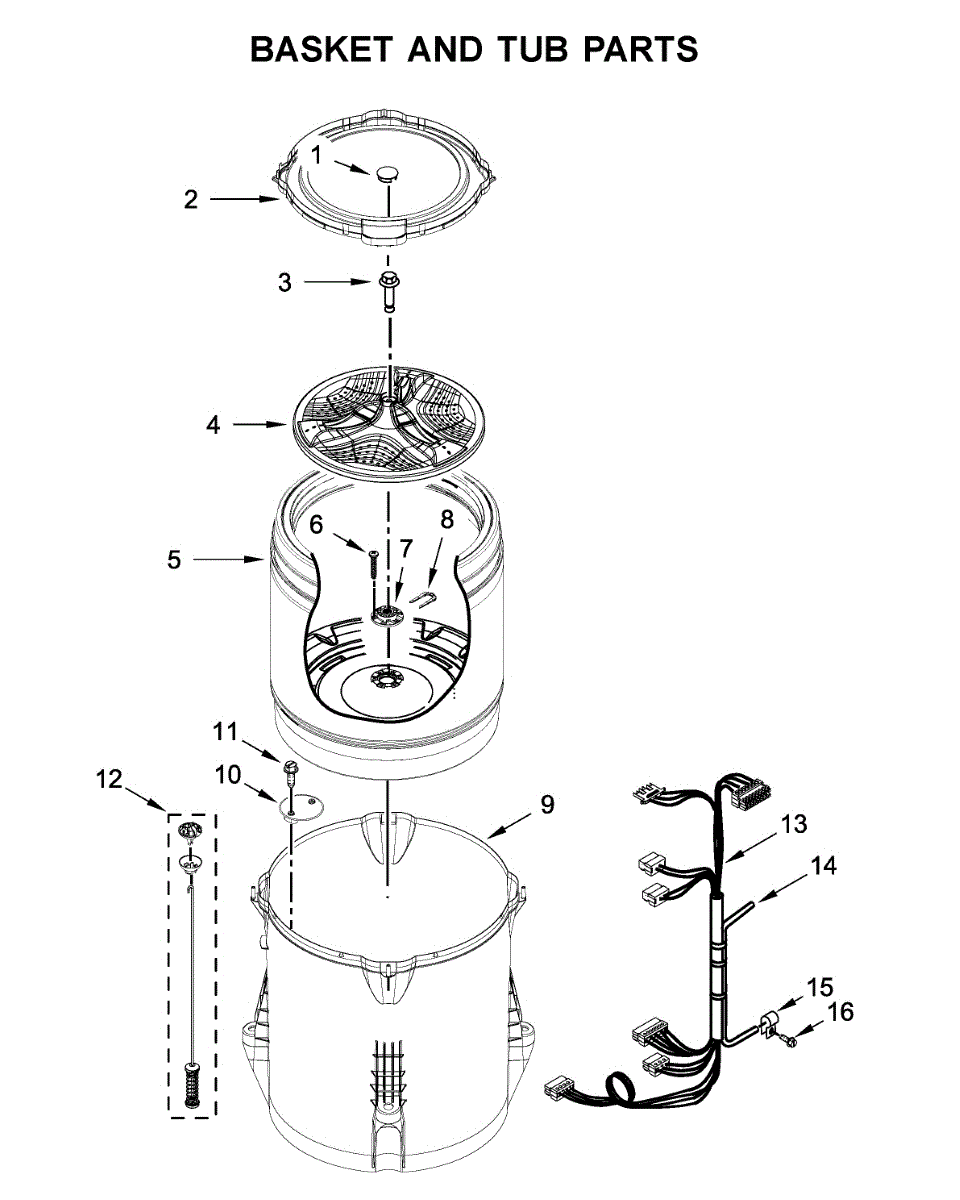 BASKET AND TUB PARTS

1
2
3
4
5
6
7
8
11
10
12
9
13
14
15
16