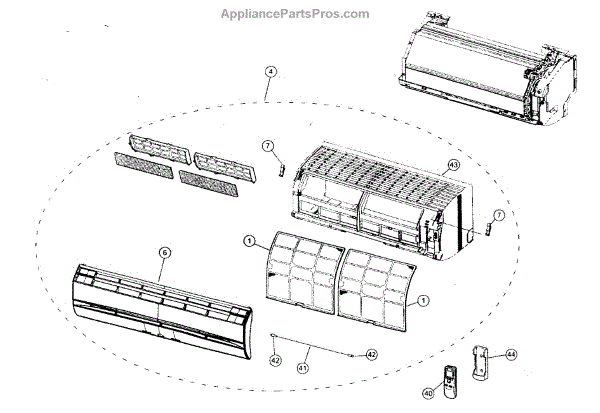 AppliancePartsPros.com

4

7

43

7

1

6

1

42

41

42

44

40