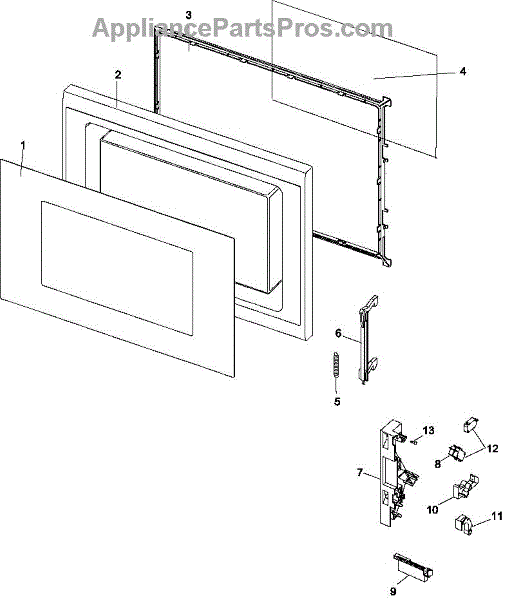 AppliancePartsPros.com

3
2
4
1
6
5
13
12
8
7
10
11
9