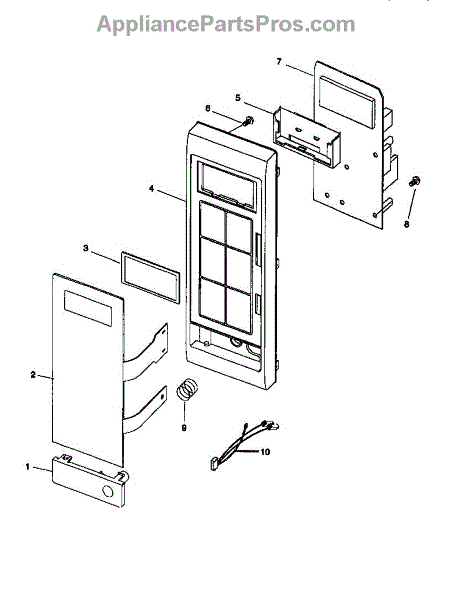 AppliancePartsPros.com

7

5

6

4

8

3

2

9

10

1