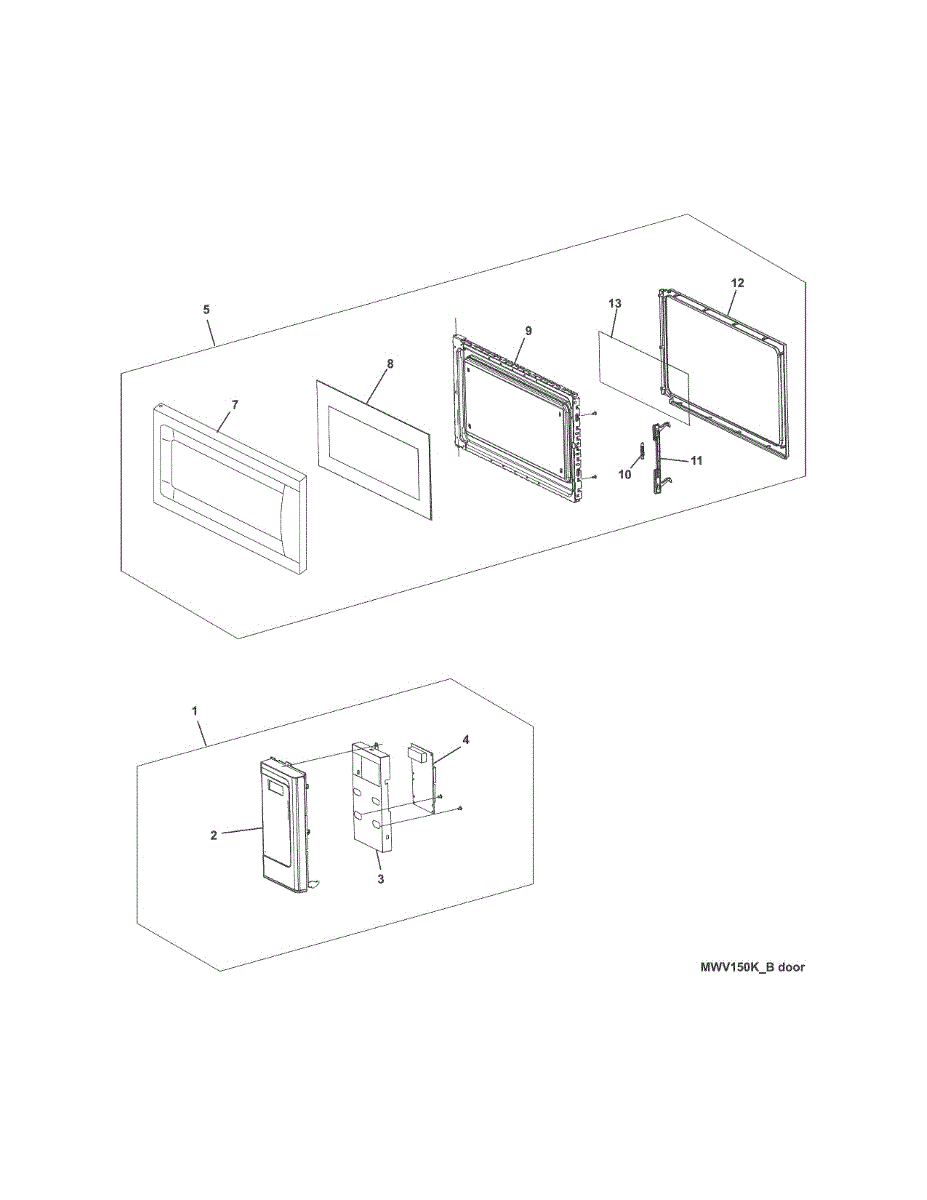 5
13
12
9
8
7
10
11
1
4
2
3
MWV150K_B door