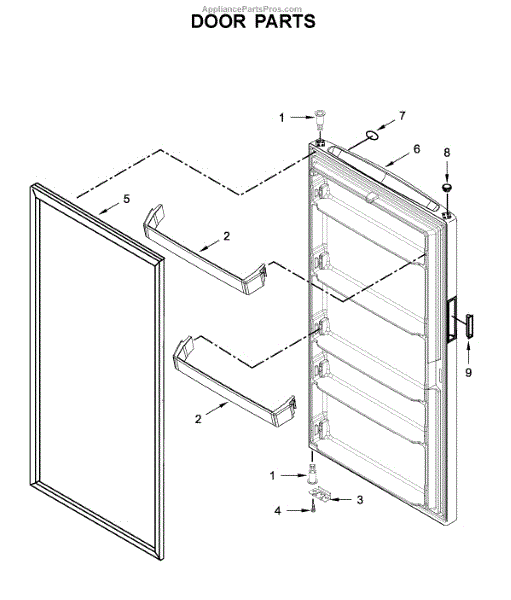 AppliancePartsPros.com
DOOR PARTS

1
7
6
8
5
2
9
2
1
3
4