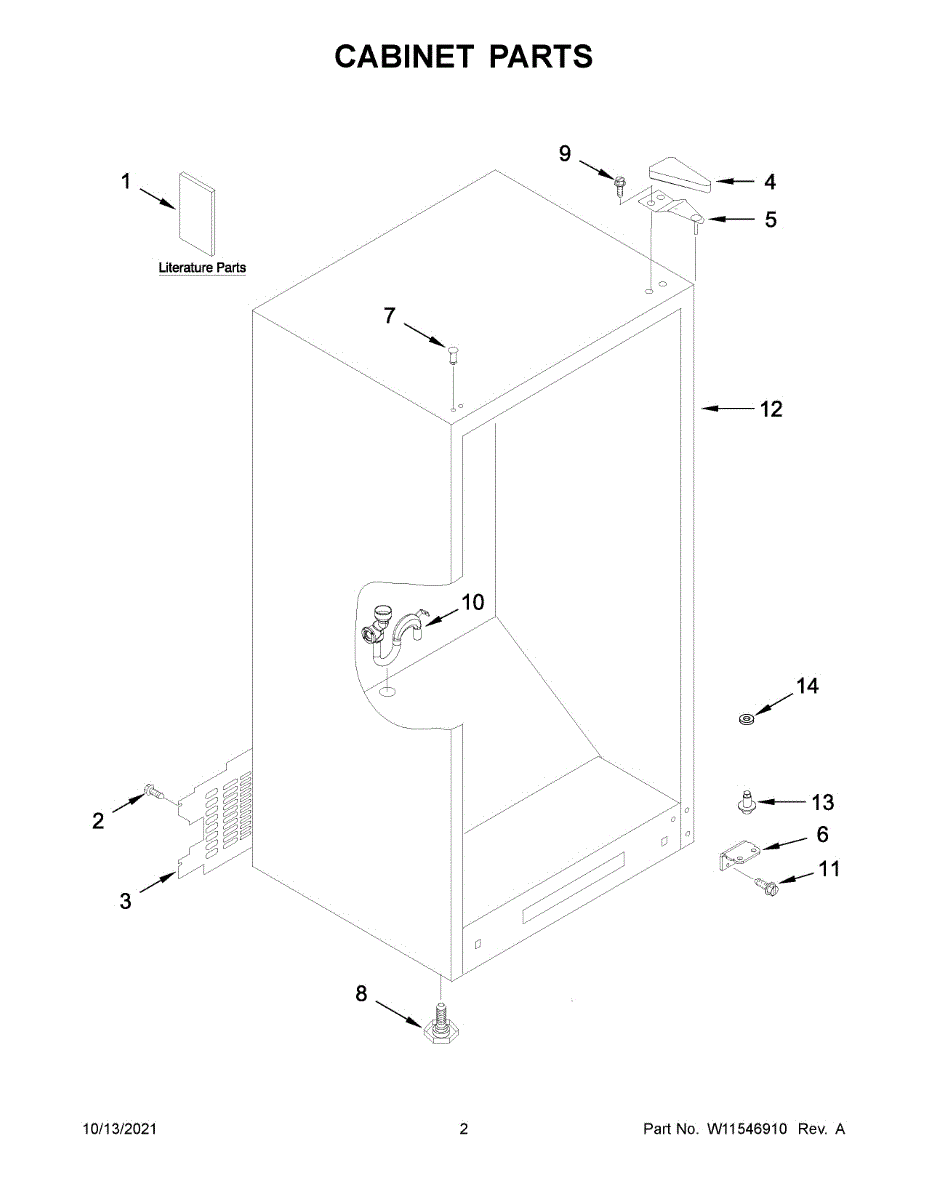 CABINET PARTS

1
Literature Parts

9
4
5
7
12
10
14
2
13
6
11
3
8

10/13/2021
2
Part No. W11546910 Rev. A