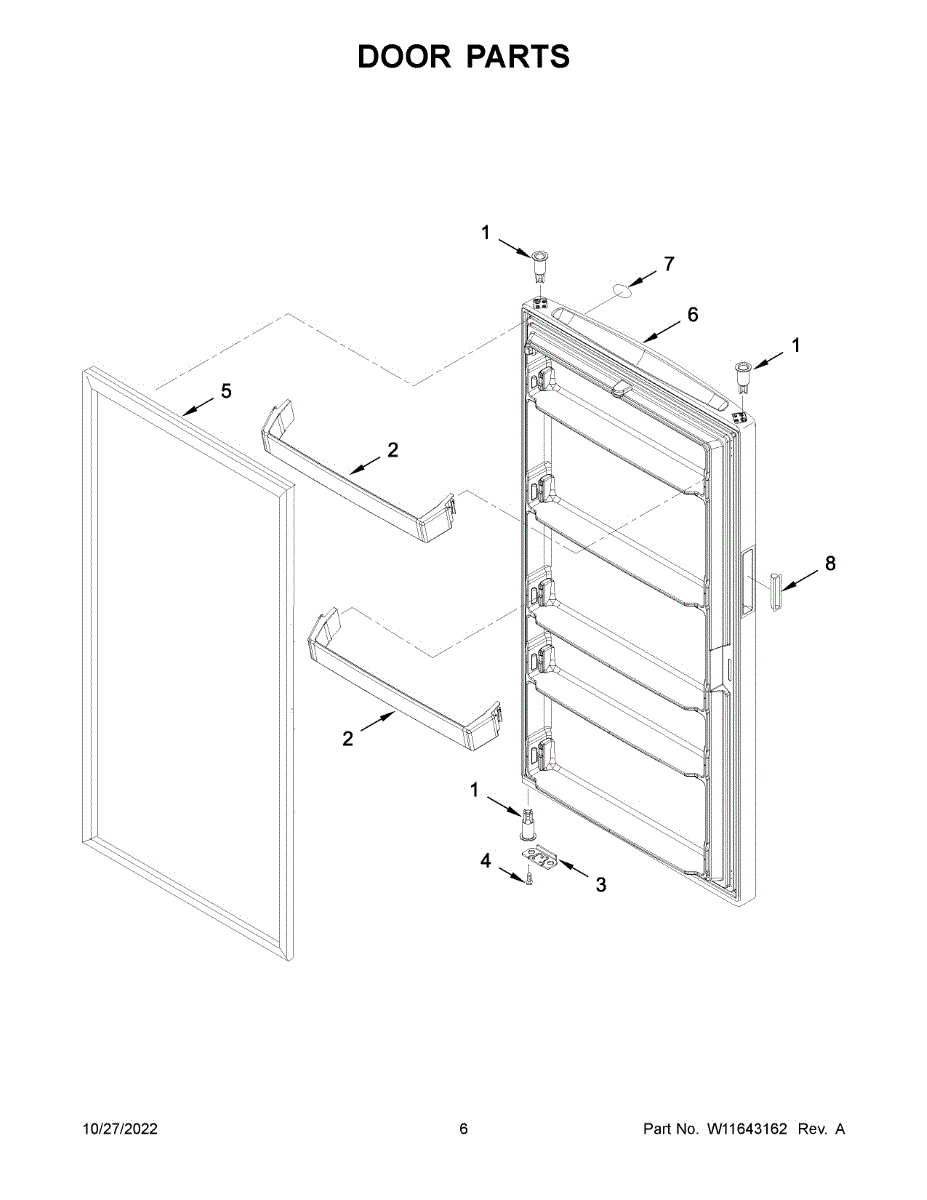 DOOR PARTS

1
7
6
1
5
2
8
2
1
4
3

10/27/2022
6
Part No. W11643162 Rev. A