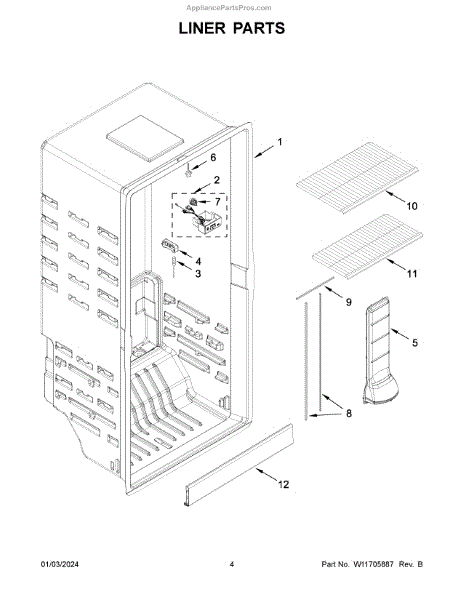 AppliancePartsPros.com

LINER PARTS

1
6
2
7
4
3
10
11
9
5
8
12

01/03/2024

4

Part No. W11705887 Rev. B