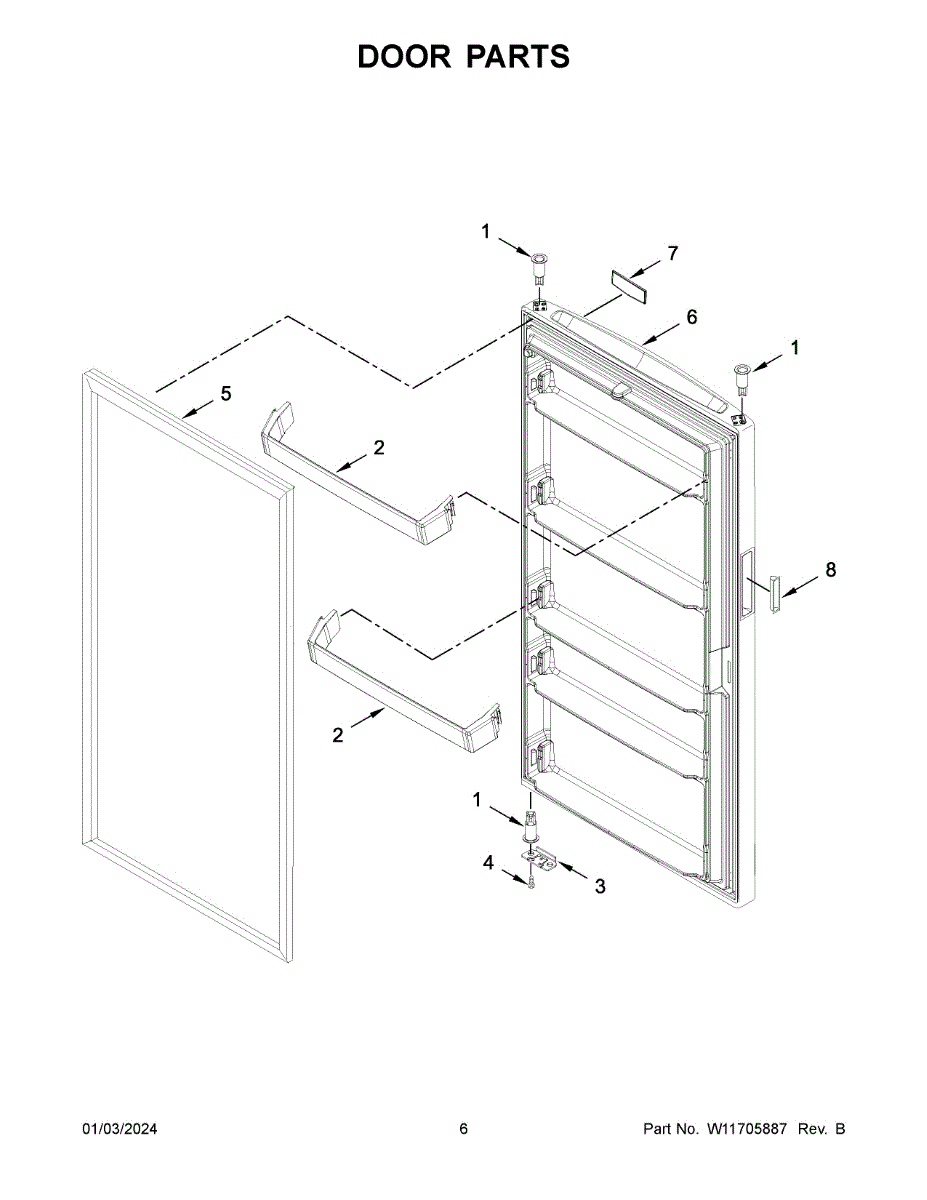 DOOR PARTS

1
7
6
1
5
2
8
2
1
4
3

01/03/2024
6
Part No. W11705887 Rev. B