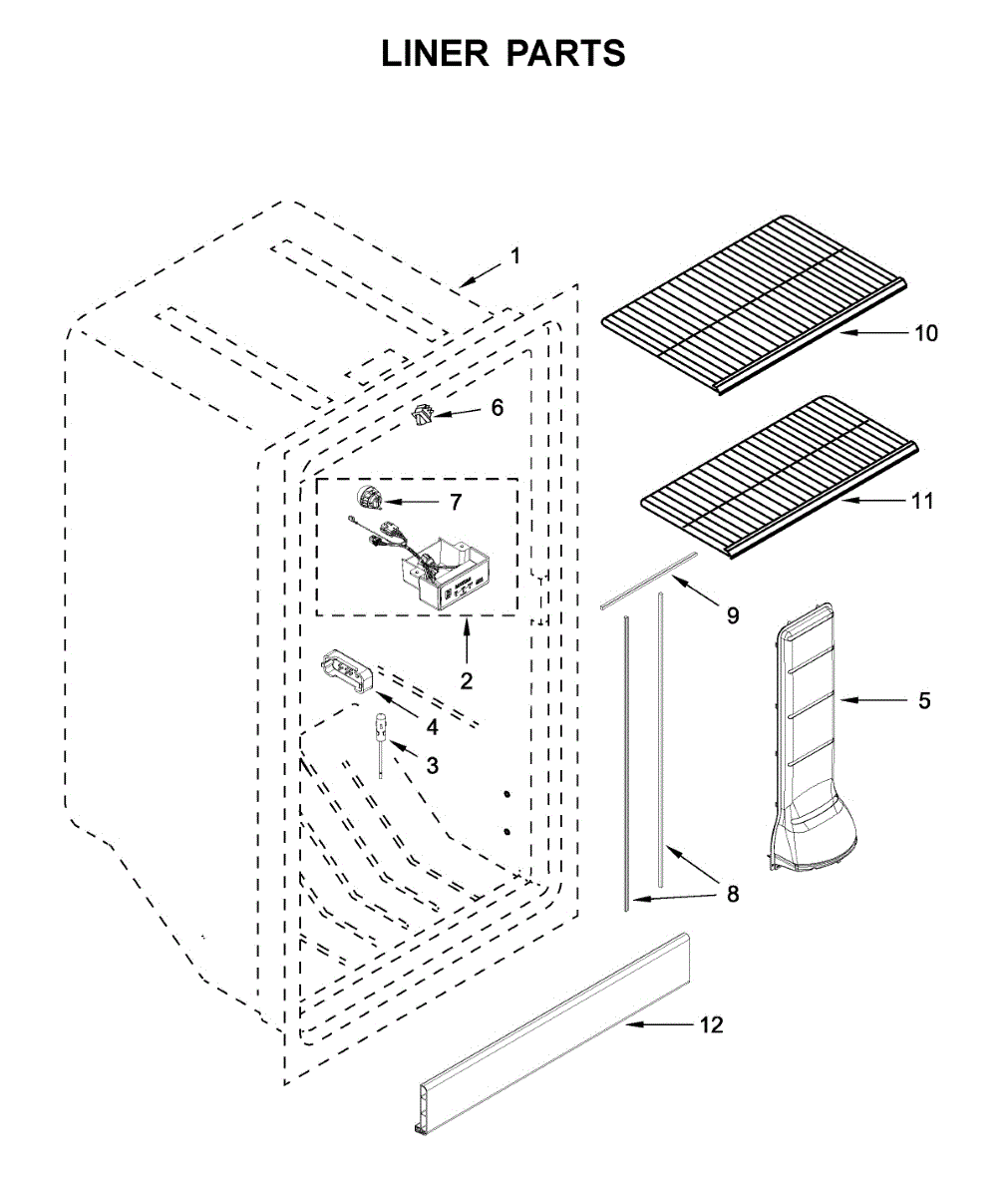 LINER PARTS

1
10
6
7
11
9
2
5
4
3
8
12