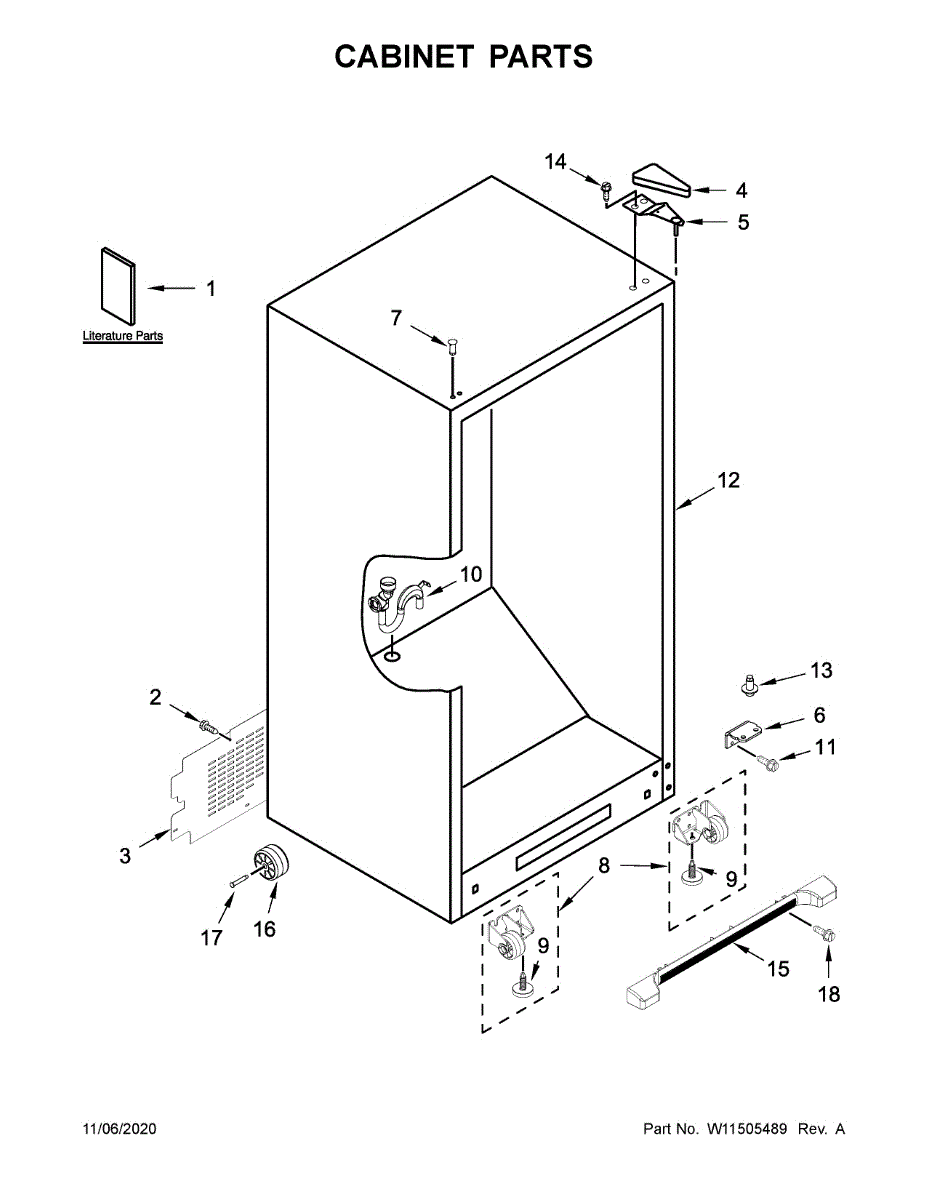 CABINET PARTS

14
4
5
1
Literature Parts
7
12
10
13
2
6
11
3
8
9
17
16
9
15
18

11/06/2020

Part No. W11505489 Rev. A