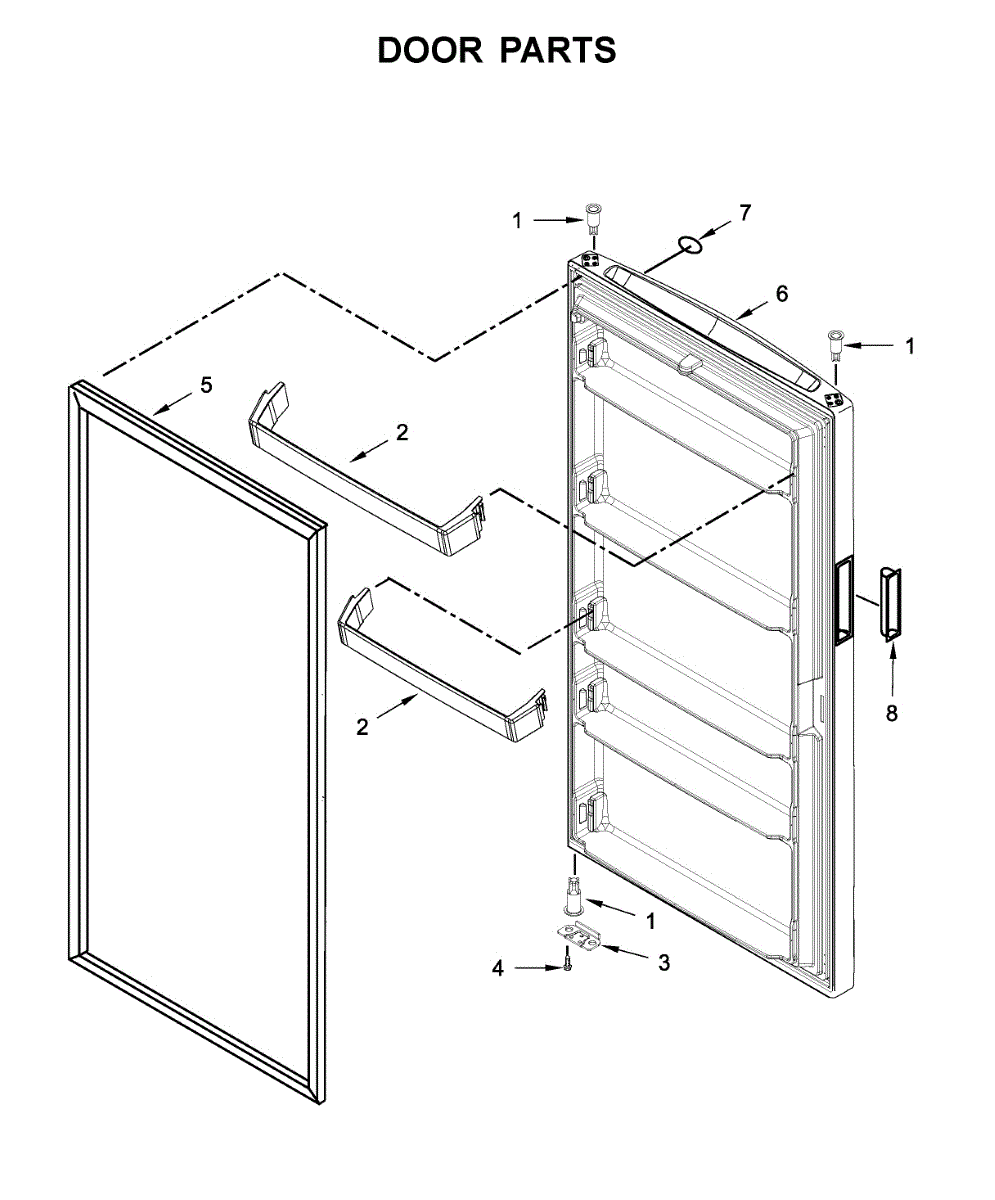 DOOR PARTS

1
7
6
1
5
2
2
8
1
3
4