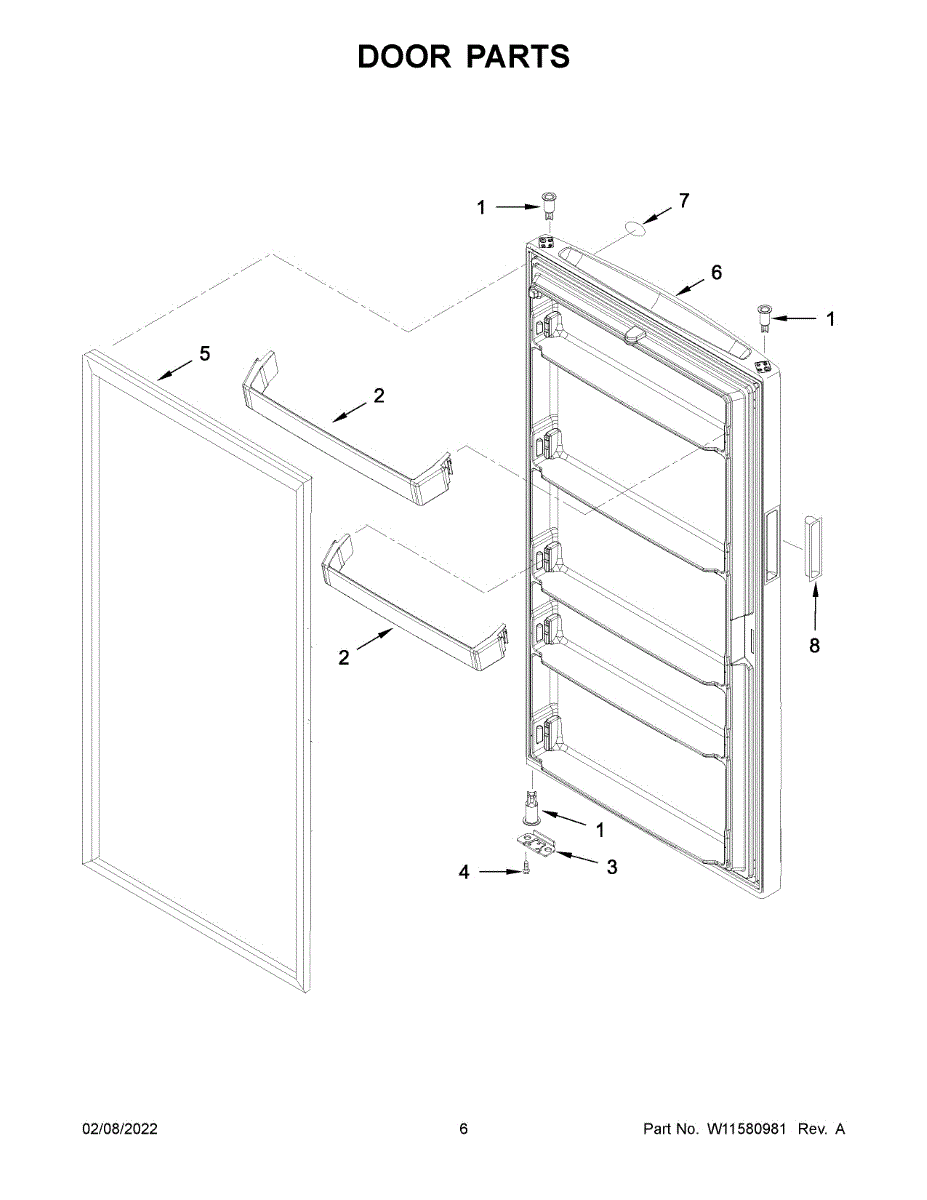 DOOR PARTS

1
7
6
1
5
2
2
8
1
3
4

02/08/2022
6
Part No. W11580981 Rev. A